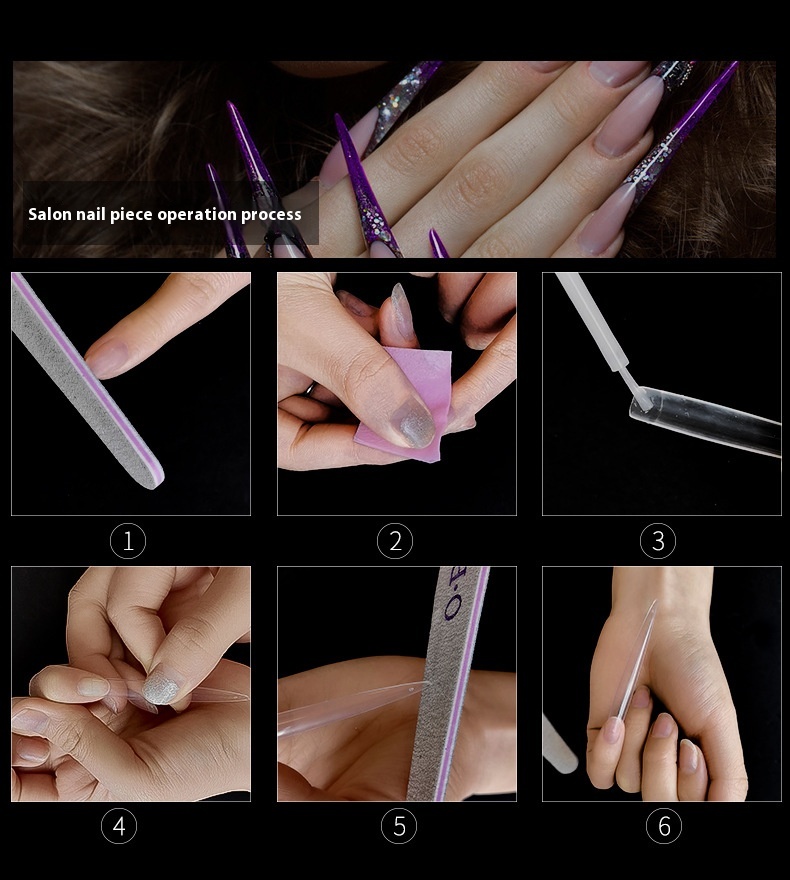 Salon nail piece operation process

1

2

3

4

O·P

5

6