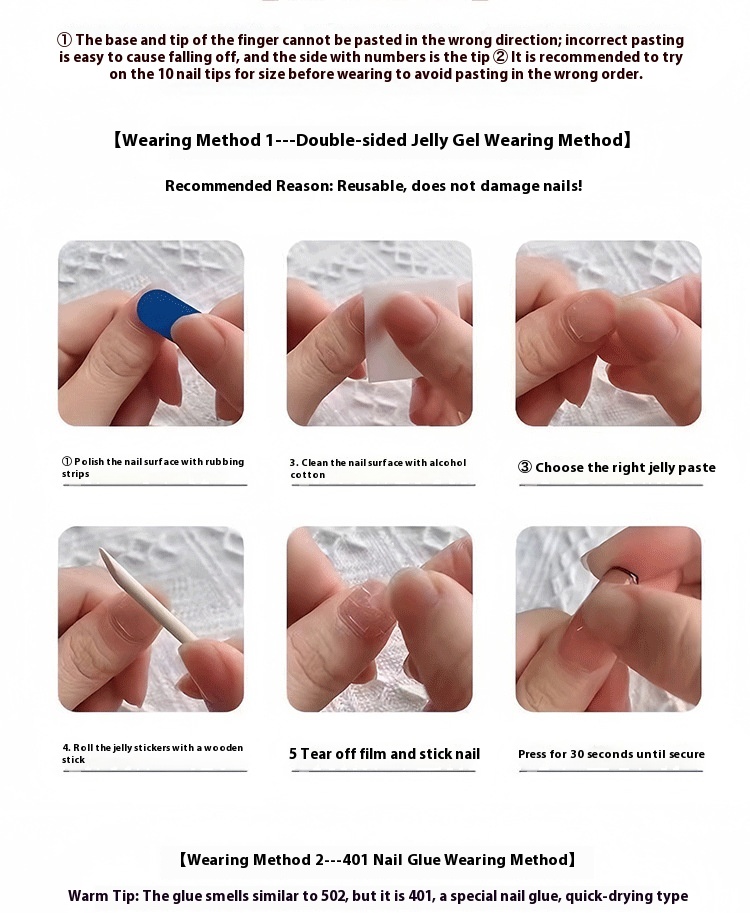 ① The base and tip of the finger cannot be pasted in the wrong direction; incorrect pasting is easy to cause falling off, and the side with numbers is the tip ② It is recommended to try on the 10 nail tips for size before wearing to avoid pasting in the wrong order.

【Wearing Method 1---Double-sided Jelly Gel Wearing Method】

Recommended Reason: Reusable, does not damage nails!

① Polish the nail surface with rubbing strips

3. Clean the nail surface with alcohol cotton

③ Choose the right jelly paste

4. Roll the jelly stickers with a wooden stick

5 Tear off film and stick nail

Press for 30 seconds until secure

【Wearing Method 2---401 Nail Glue Wearing Method】

Warm Tip: The glue smells similar to 502, but it is 401, a special nail glue, quick-drying type