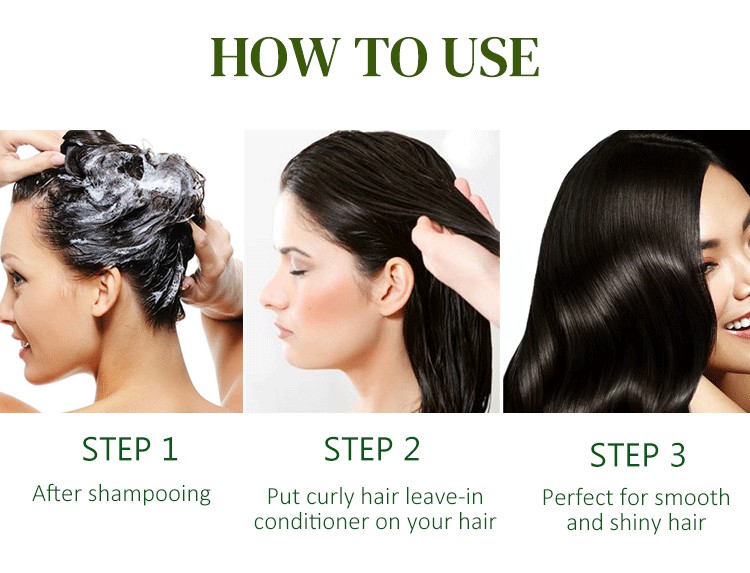 HOW TO USE

STEP 1
After shampooing

STEP 2
Put curly hair leave-in conditioner on your hair

STEP 3
Perfect for smooth and shiny hair