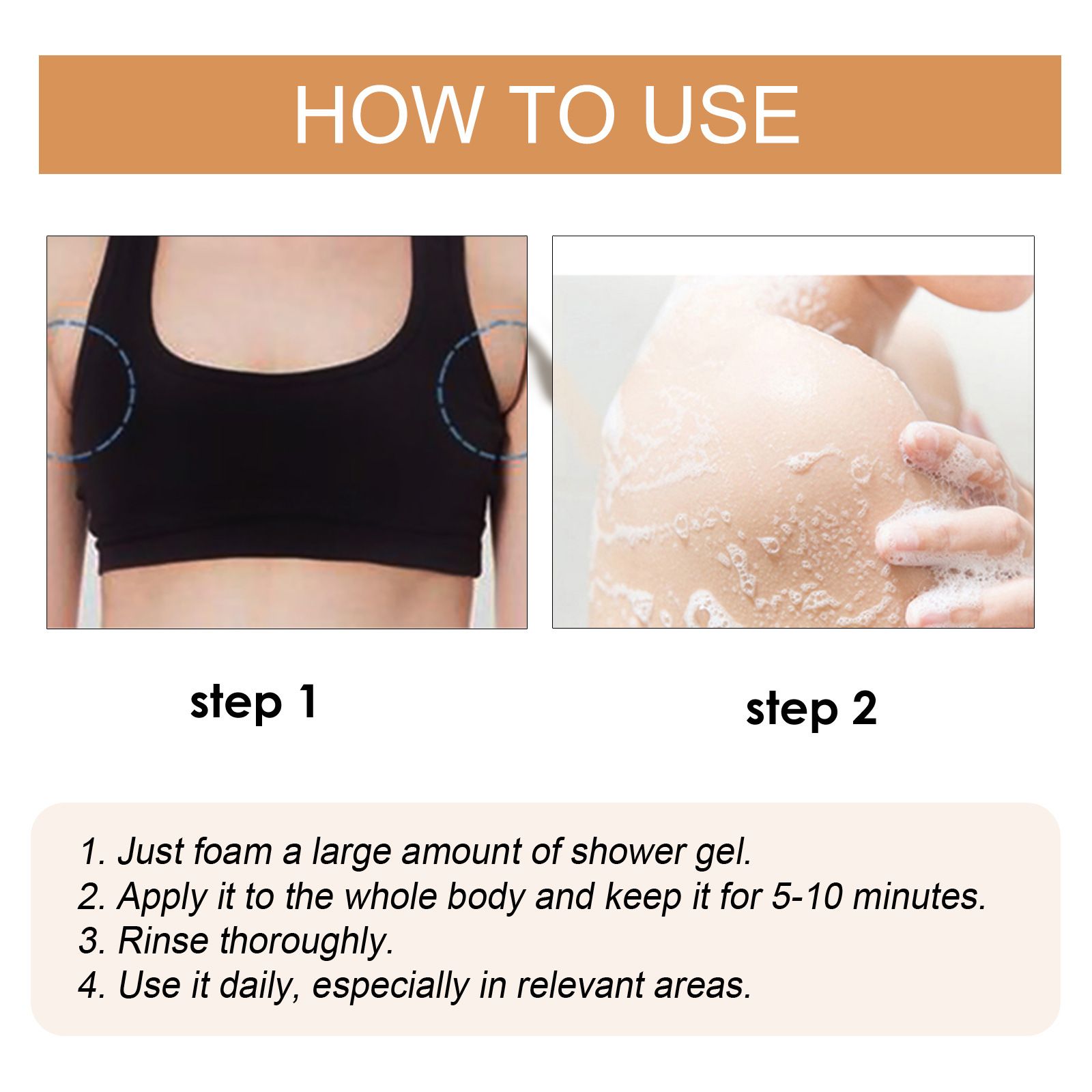 HOW TO USE

step 1

step 2

1. Just foam a large amount of shower gel.
2. Apply it to the whole body and keep it for 5-10 minutes.
3. Rinse thoroughly.
4. Use it daily, especially in relevant areas.