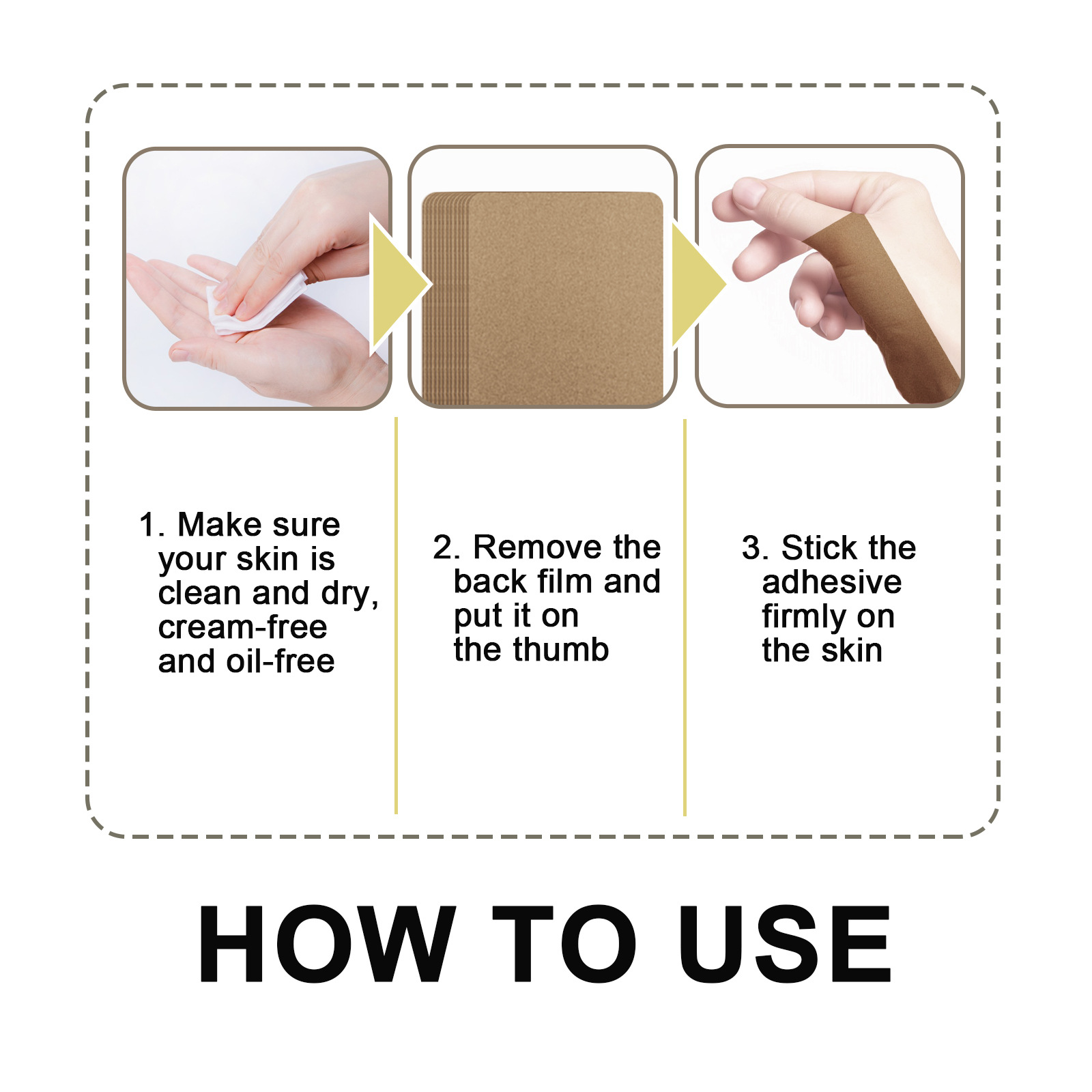 1. Make sure your skin is clean and dry, cream-free and oil-free

2. Remove the back film and put it on the thumb

3. Stick the adhesive firmly on the skin

HOW TO USE