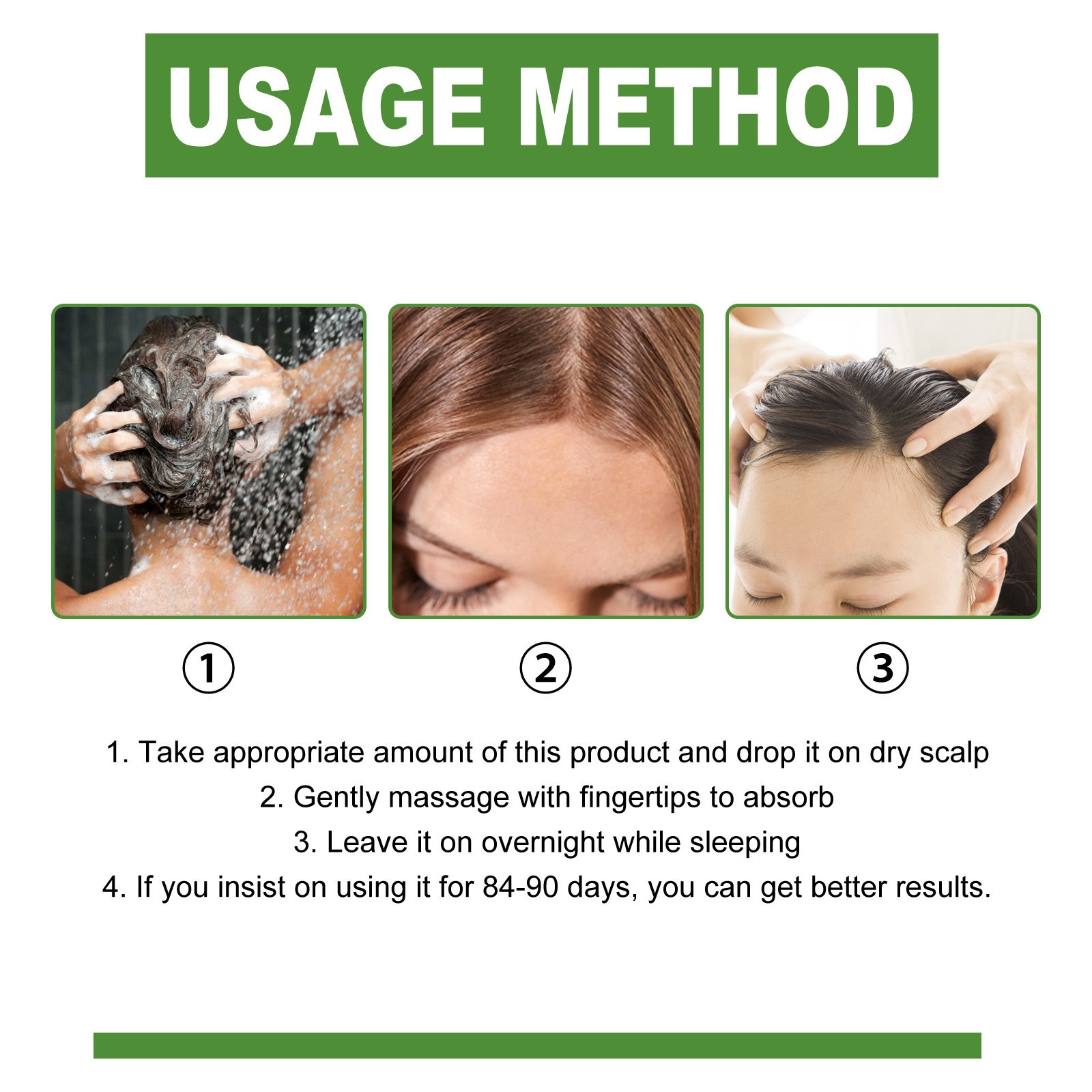 USAGE METHOD

①

②

③

1. Take appropriate amount of this product and drop it on dry scalp
2. Gently massage with fingertips to absorb
3. Leave it on overnight while sleeping
4. If you insist on using it for 84-90 days, you can get better results.