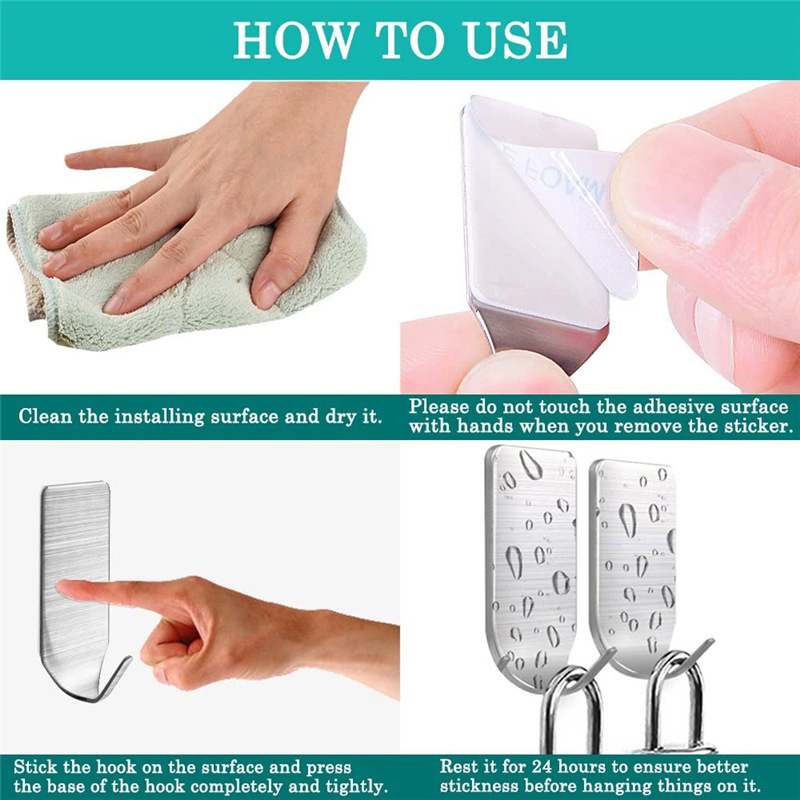 HOW TO USE

Clean the installing surface and dry it.

Please do not touch the adhesive surface with hands when you remove the sticker.

Stick the hook on the surface and press the base of the hook completely and tightly.

Rest it for 24 hours to ensure better stickness before hanging things on it.