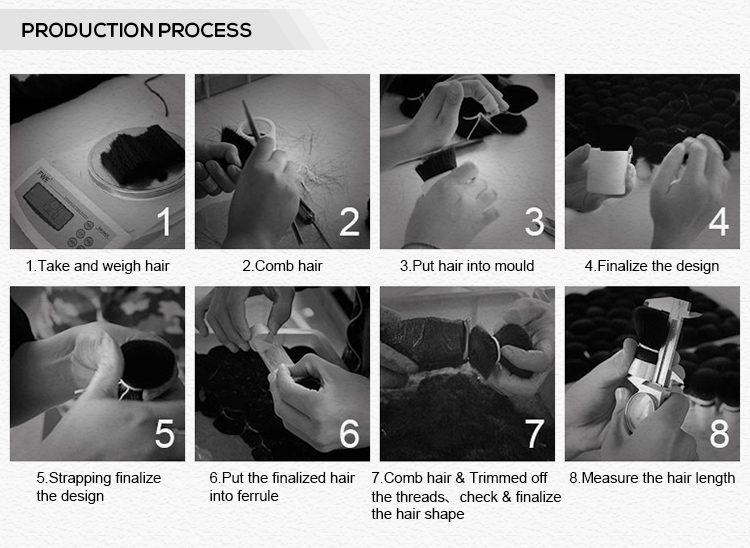 PRODUCTION PROCESS

1

1.Take and weigh hair

2

2.Comb hair

3

3.Put hair into mould

4

4.Finalize the design

5

5.Strapping finalize the design

6

6.Put the finalized hair into ferrule

7

7.Comb hair & Trimmed off the threads、check & finalize the hair shape

8

8.Measure the hair length