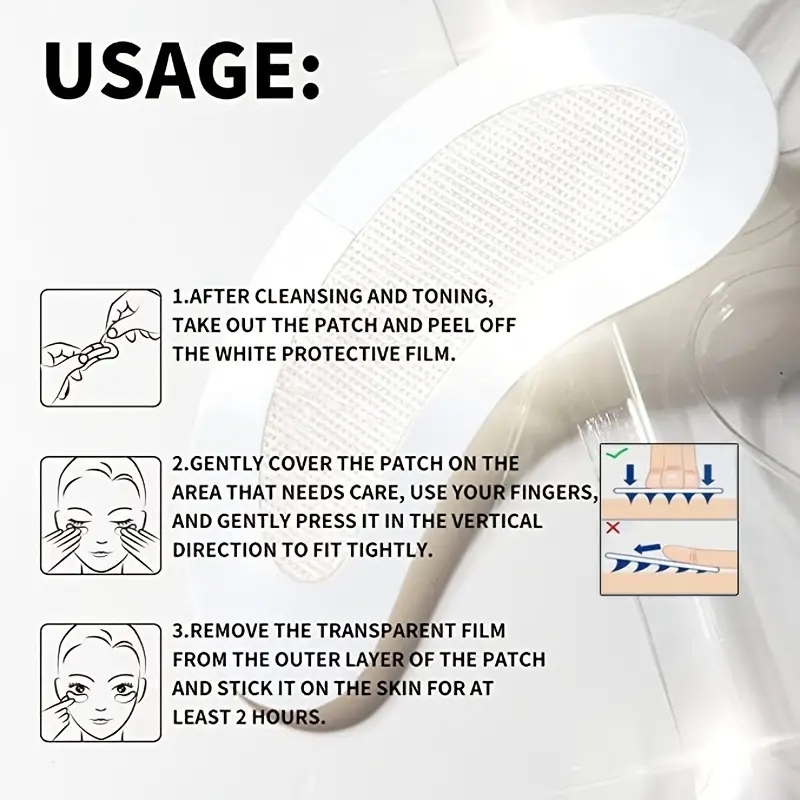 USAGE:

1.AFTER CLEANSING AND TONING, TAKE OUT THE PATCH AND PEEL OFF THE WHITE PROTECTIVE FILM.

2.GENTLY COVER THE PATCH ON THE AREA THAT NEEDS CARE, USE YOUR FINGERS, AND GENTLY PRESS IT IN THE VERTICAL DIRECTION TO FIT TIGHTLY.

3.REMOVE THE TRANSPARENT FILM FROM THE OUTER LAYER OF THE PATCH AND STICK IT ON THE SKIN FOR AT LEAST 2 HOURS.