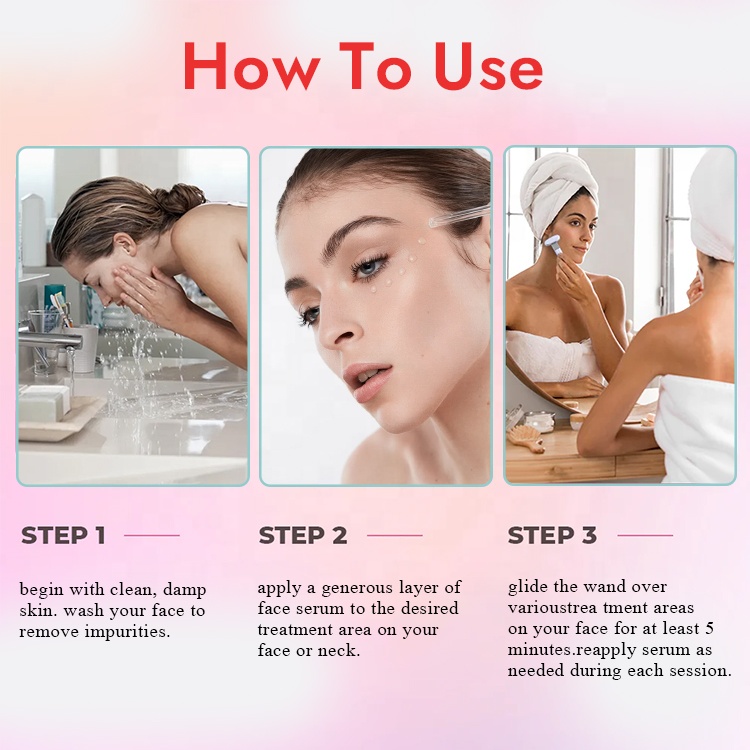 How To Use

STEP 1

begin with clean, damp skin. wash your face to remove impurities.

STEP 2

apply a generous layer of face serum to the desired treatment area on your face or neck.

STEP 3

glide the wand over varioustrea tment areas on your face for at least 5 minutes.reapply serum as needed during each session.