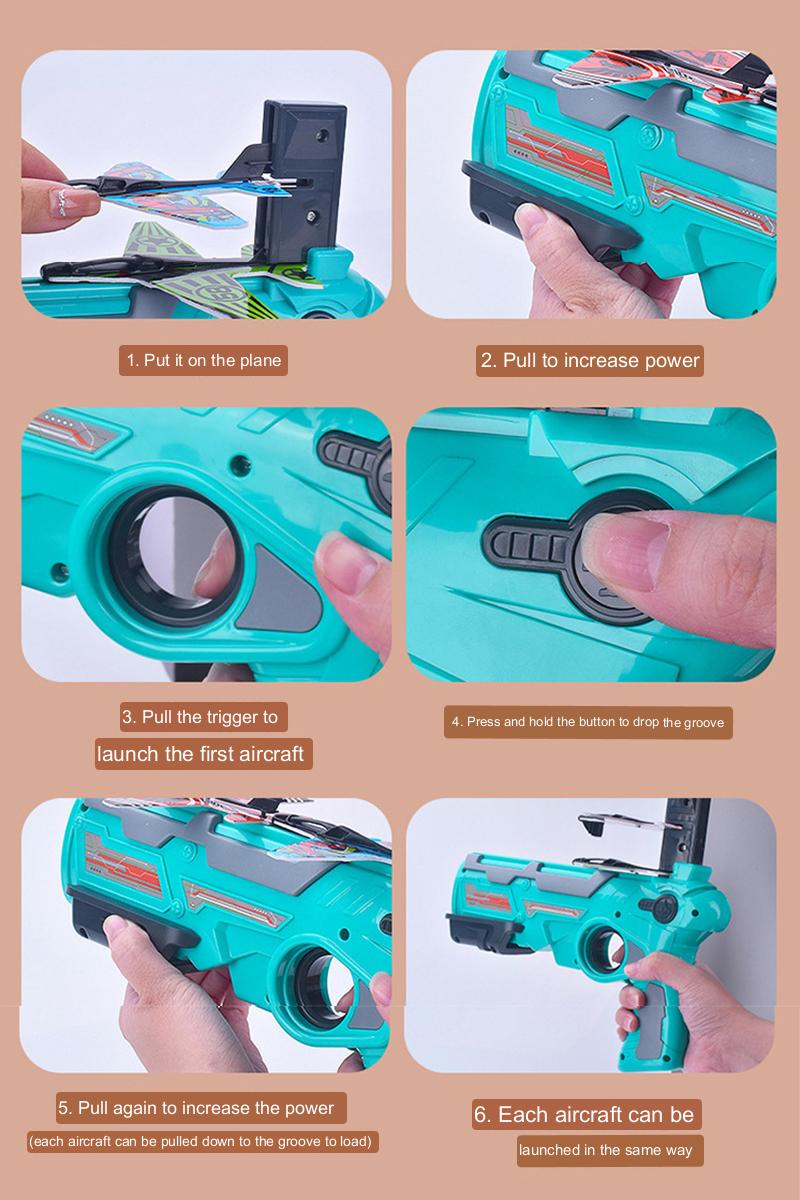 1. Put it on the plane

2. Pull to increase power

3. Pull the trigger to launch the first aircraft

4. Press and hold the button to drop the groove

5. Pull again to increase the power

(each aircraft can be pulled down to the groove to load)

6. Each aircraft can be launched in the same way