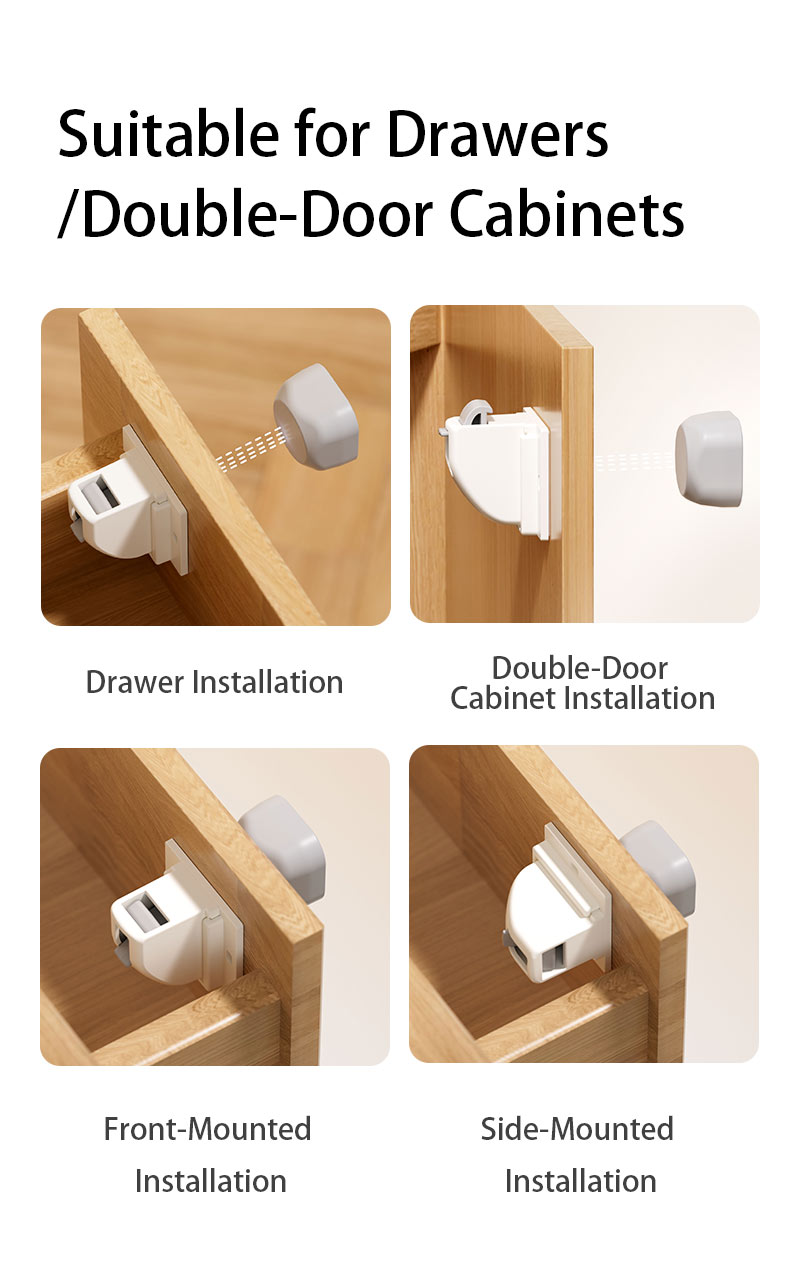 Suitable for Drawers /Double-Door Cabinets

Drawer Installation

Double-Door Cabinet Installation

Front-Mounted Installation

Side-Mounted Installation