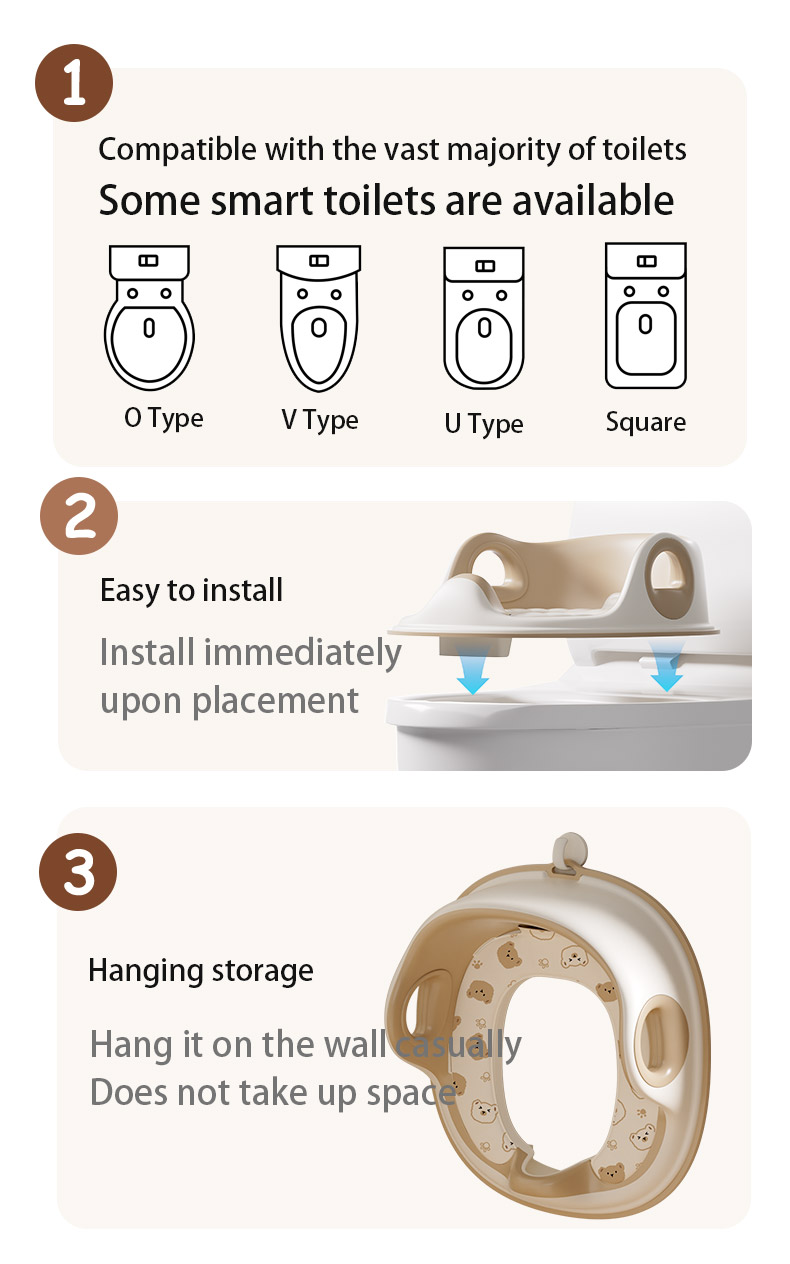 1

Compatible with the vast majority of toilets

Some smart toilets are available

O Type

V Type

U Type

Square

2

Easy to install

Install immediately upon placement

3

Hanging storage

Hang it on the wall casually
Does not take up space