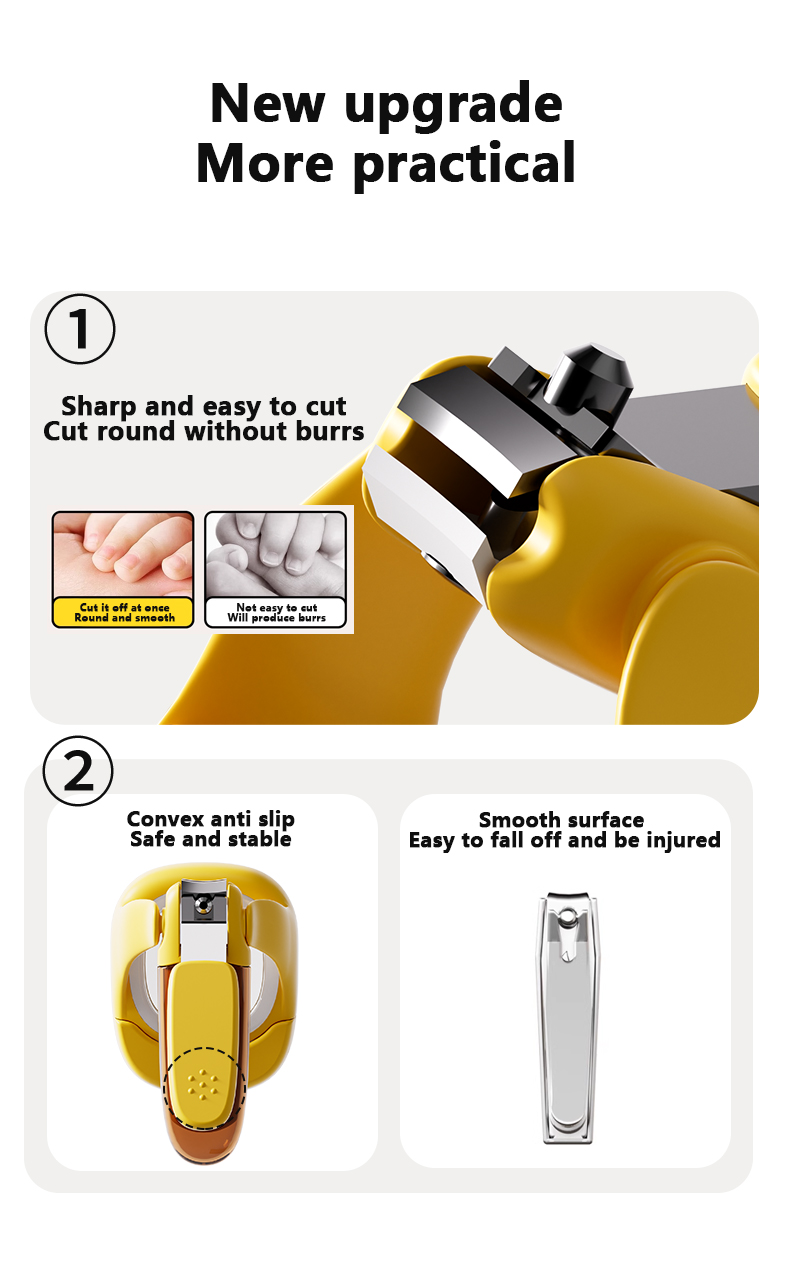 New upgrade
More practical

1

Sharp and easy to cut
Cut round without burrs

Cut it off at once
Round and smooth

Not easy to cut
Will produce burrs

2

Convex anti slip
Safe and stable

Smooth surface
Easy to fall off and be injured