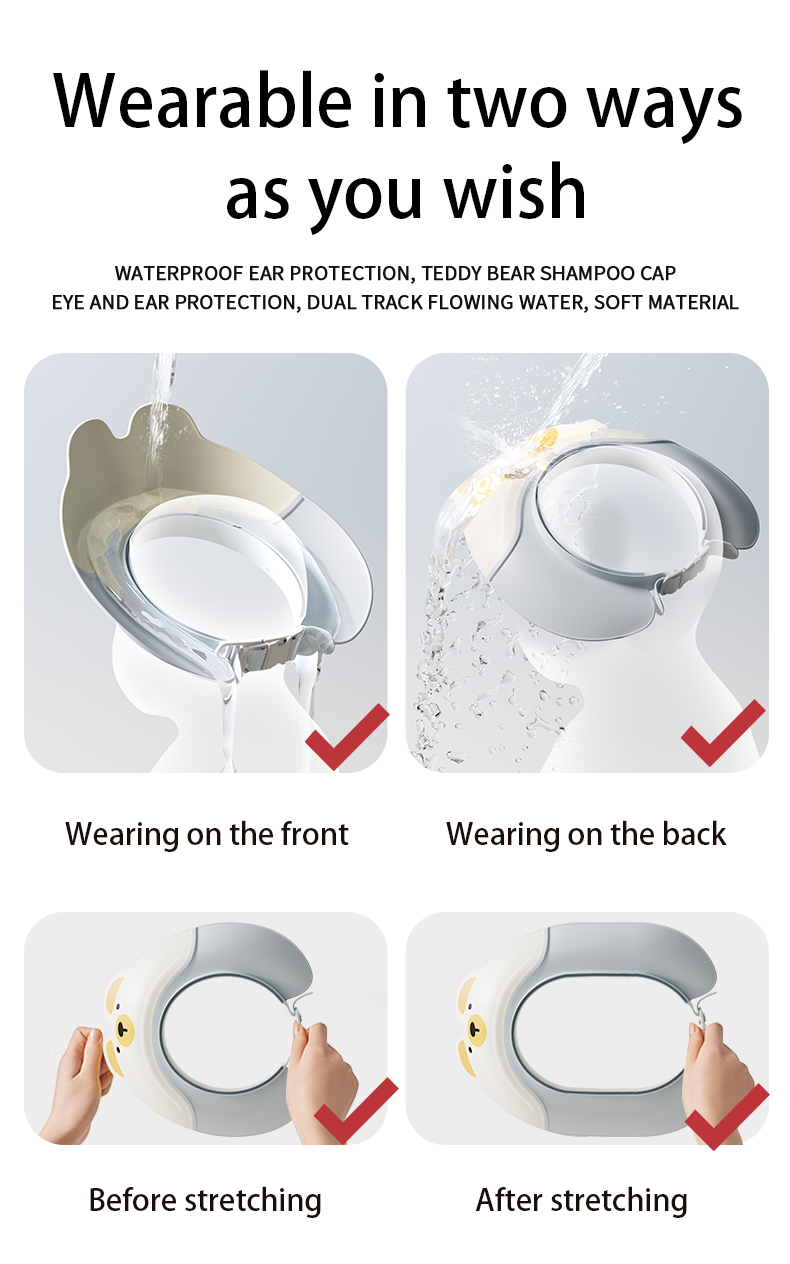 Wearable in two ways as you wish

WATERPROOF EAR PROTECTION, TEDDY BEAR SHAMPOO CAP
EYE AND EAR PROTECTION, DUAL TRACK FLOWING WATER, SOFT MATERIAL

Wearing on the front

Wearing on the back

Before stretching

After stretching