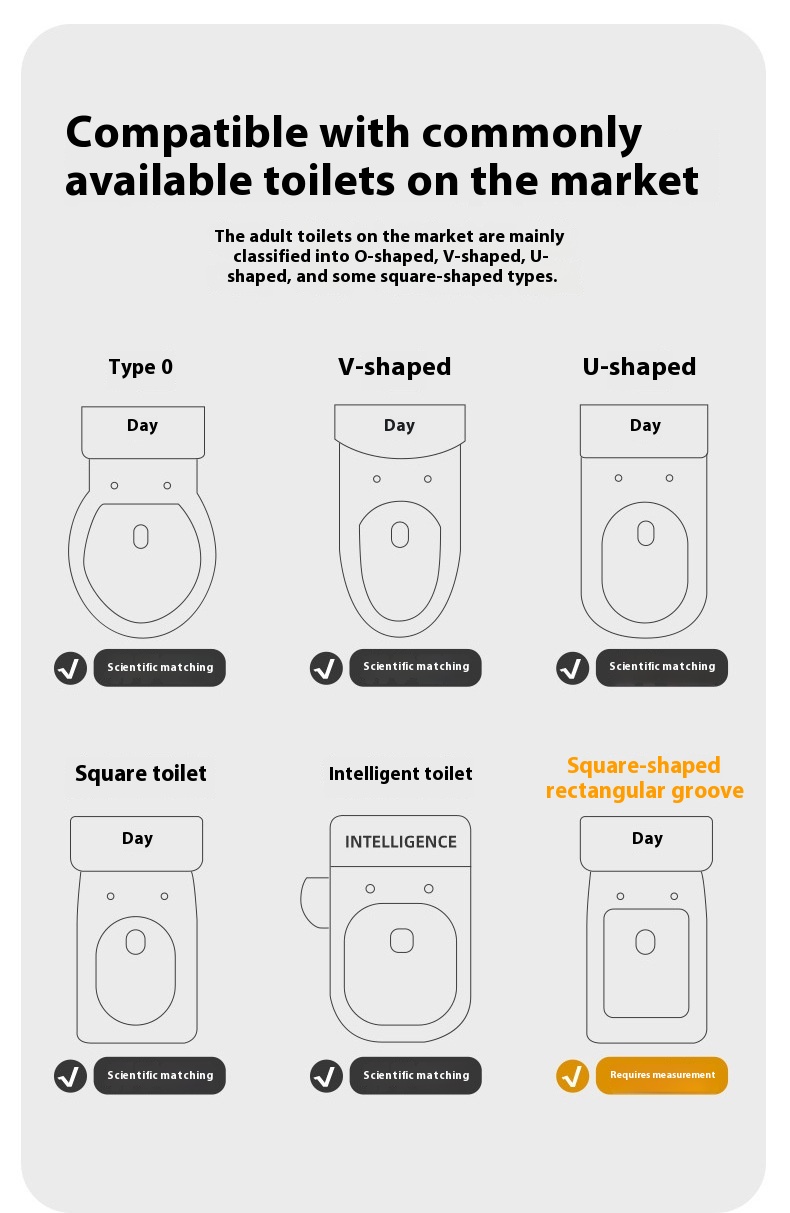 Compatible with commonly available toilets on the market

The adult toilets on the market are mainly classified into O-shaped, V-shaped, U-shaped, and some square-shaped types.

Type 0

Day

Scientific matching

V-shaped

Day

Scientific matching

U-shaped

Day

Scientific matching

Square toilet

Day

Scientific matching

Intelligent toilet

INTELLIGENCE

Scientific matching

Square-shaped rectangular groove

Day

Requires measurement