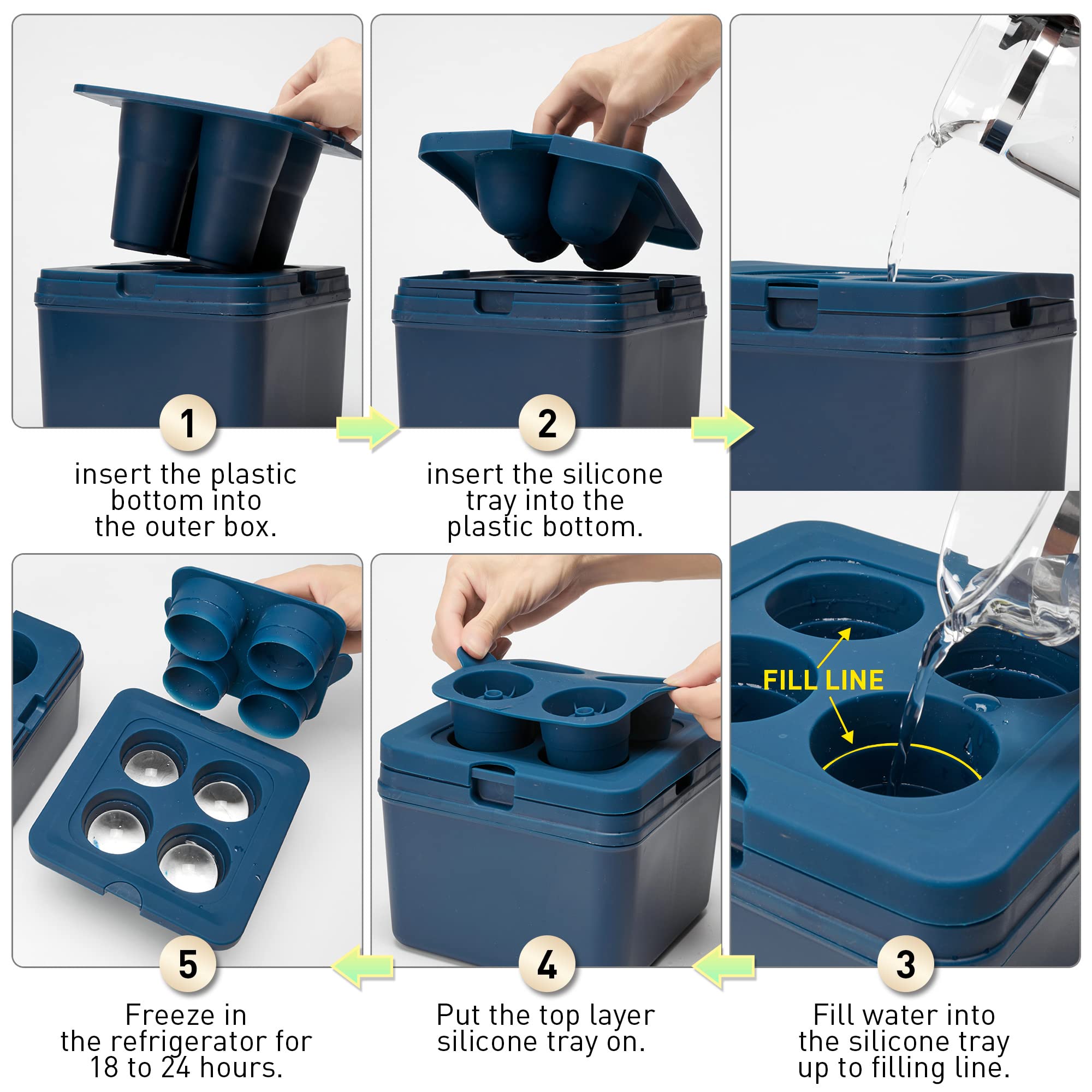 1
insert the plastic bottom into the outer box.

2
insert the silicone tray into the plastic bottom.

FILL LINE

3
Fill water into the silicone tray up to filling line.

4
Put the top layer silicone tray on.

5
Freeze in the refrigerator for 18 to 24 hours.