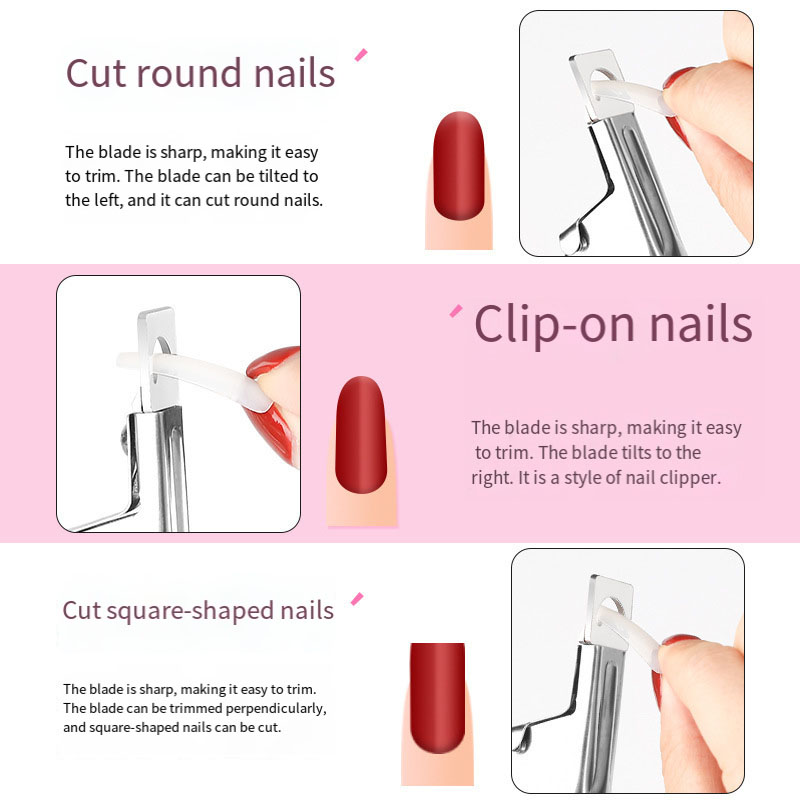 Cut round nails

The blade is sharp, making it easy to trim. The blade can be tilted to the left, and it can cut round nails.

Clip-on nails

The blade is sharp, making it easy to trim. The blade tilts to the right. It is a style of nail clipper.

Cut square-shaped nails

The blade is sharp, making it easy to trim. The blade can be trimmed perpendicularly, and square-shaped nails can be cut.