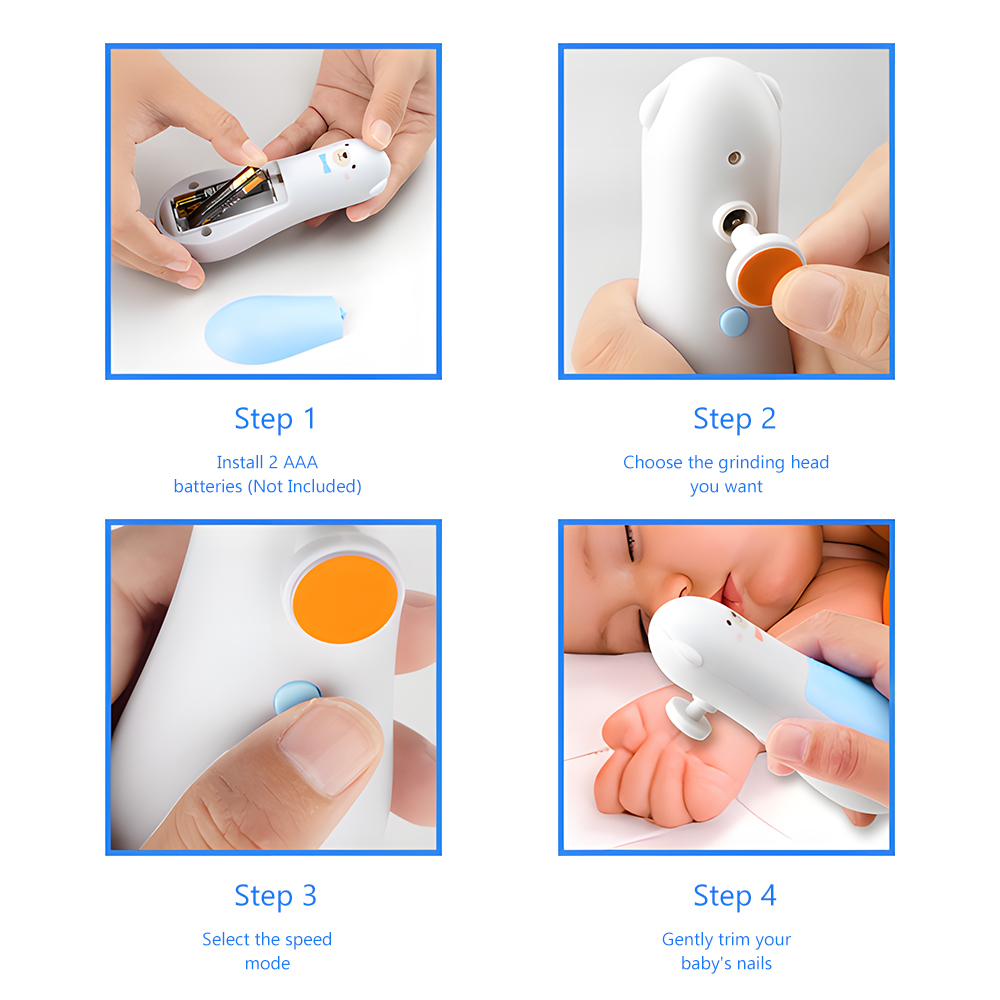 Step 1

Install 2 AAA batteries (Not Included)

Step 2

Choose the grinding head you want

Step 3

Select the speed mode

Step 4

Gently trim your baby's nails