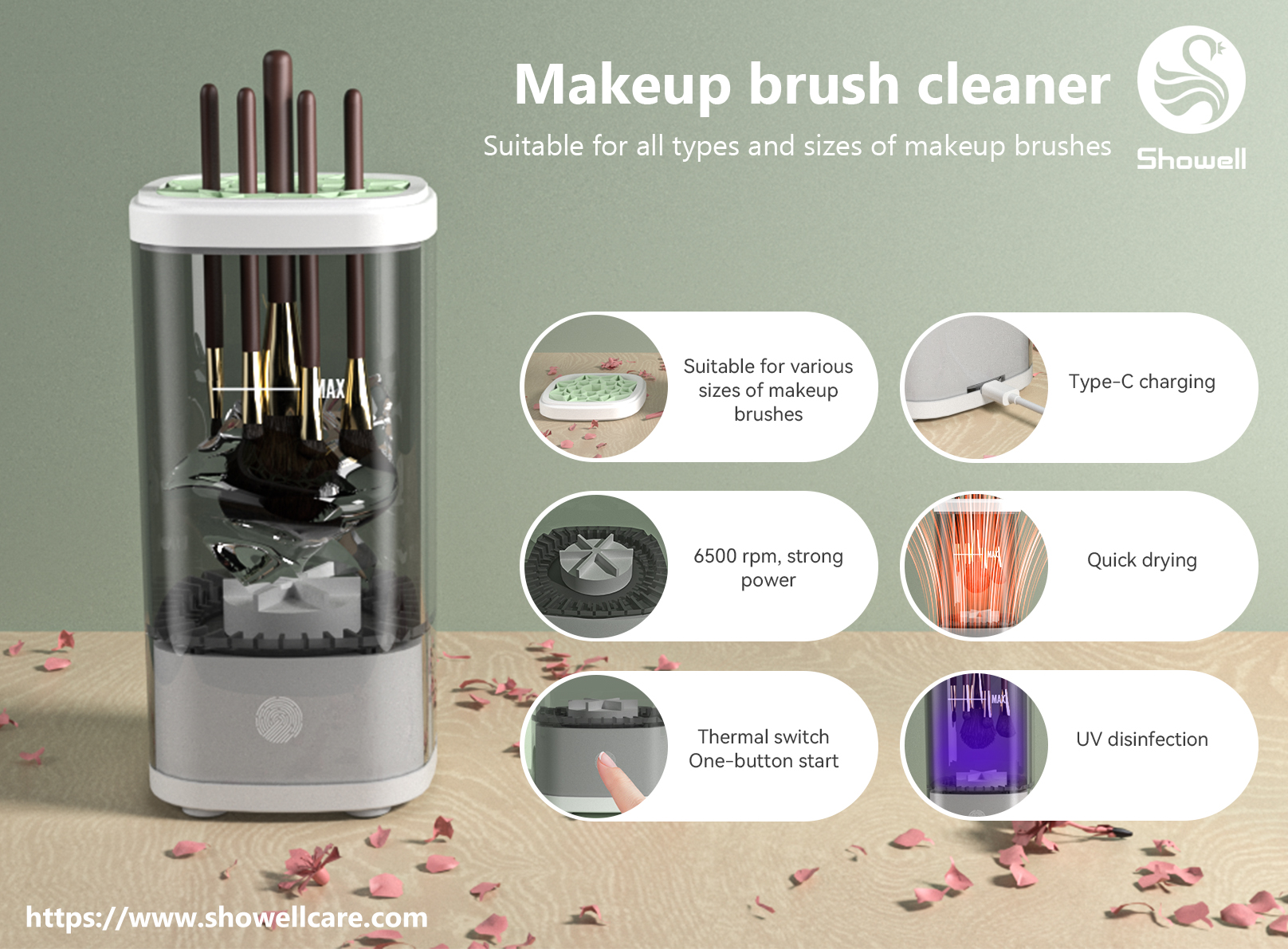 Makeup brush cleaner

Suitable for all types and sizes of makeup brushes

Showell

MAX

Suitable for various sizes of makeup brushes

Type-C charging

6500 rpm, strong power

Quick drying

Thermal switch
One-button start

UV disinfection

https://www.showellcare.com