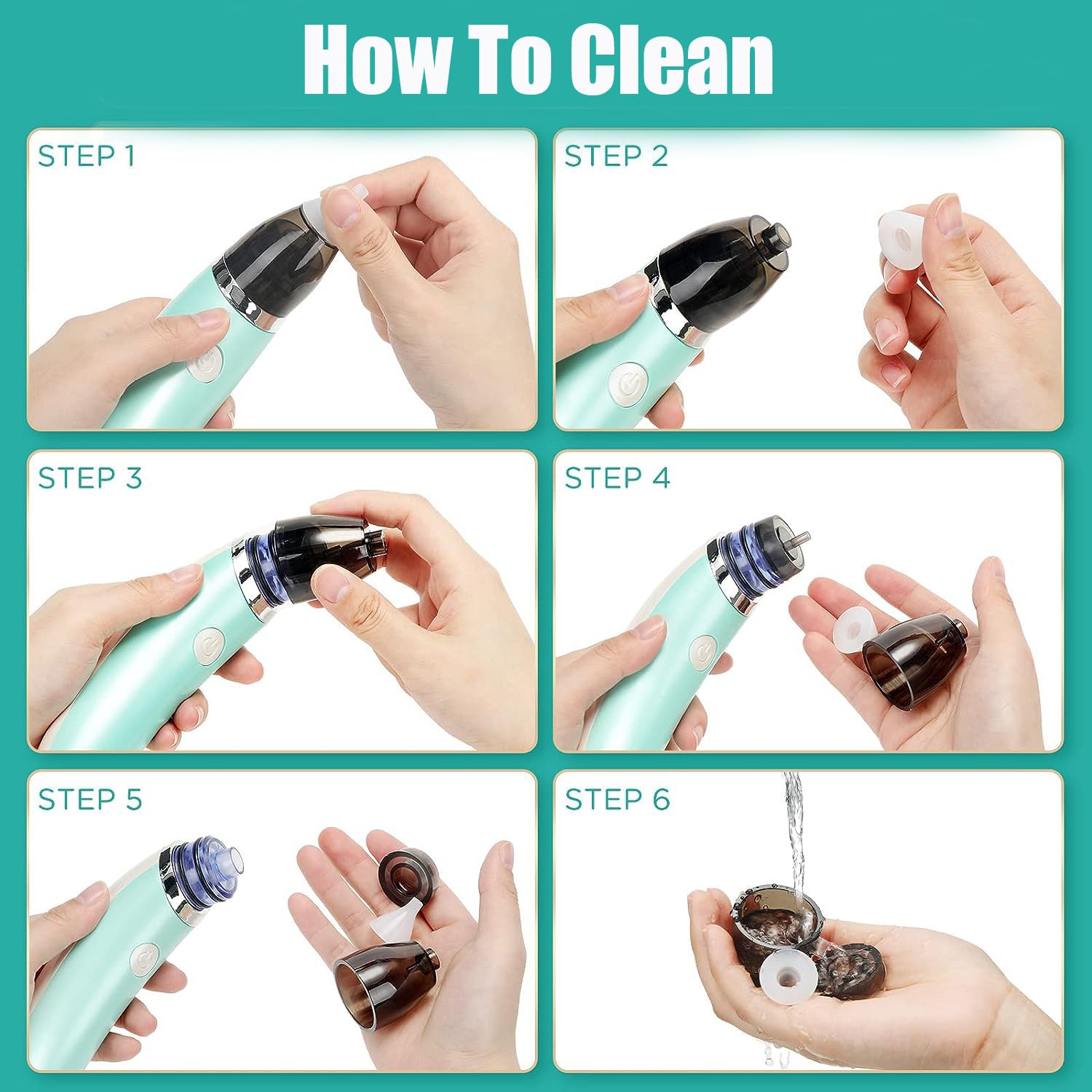 How To Clean

STEP 1

STEP 2

STEP 3

STEP 4

STEP 5

STEP 6