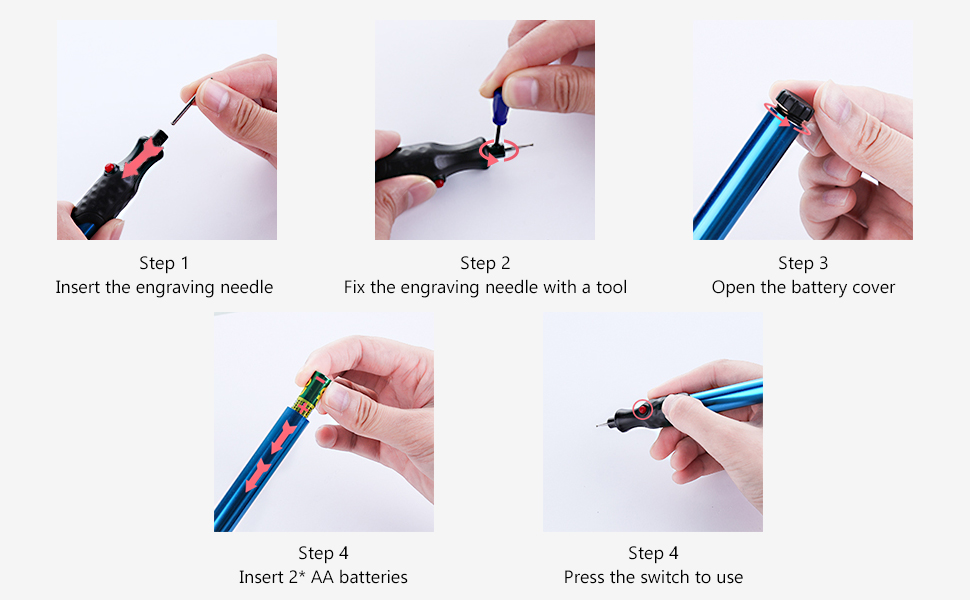 Step 1
Insert the engraving needle

Step 2
Fix the engraving needle with a tool

Step 3
Open the battery cover

Step 4
Insert 2* AA batteries

Step 4
Press the switch to use