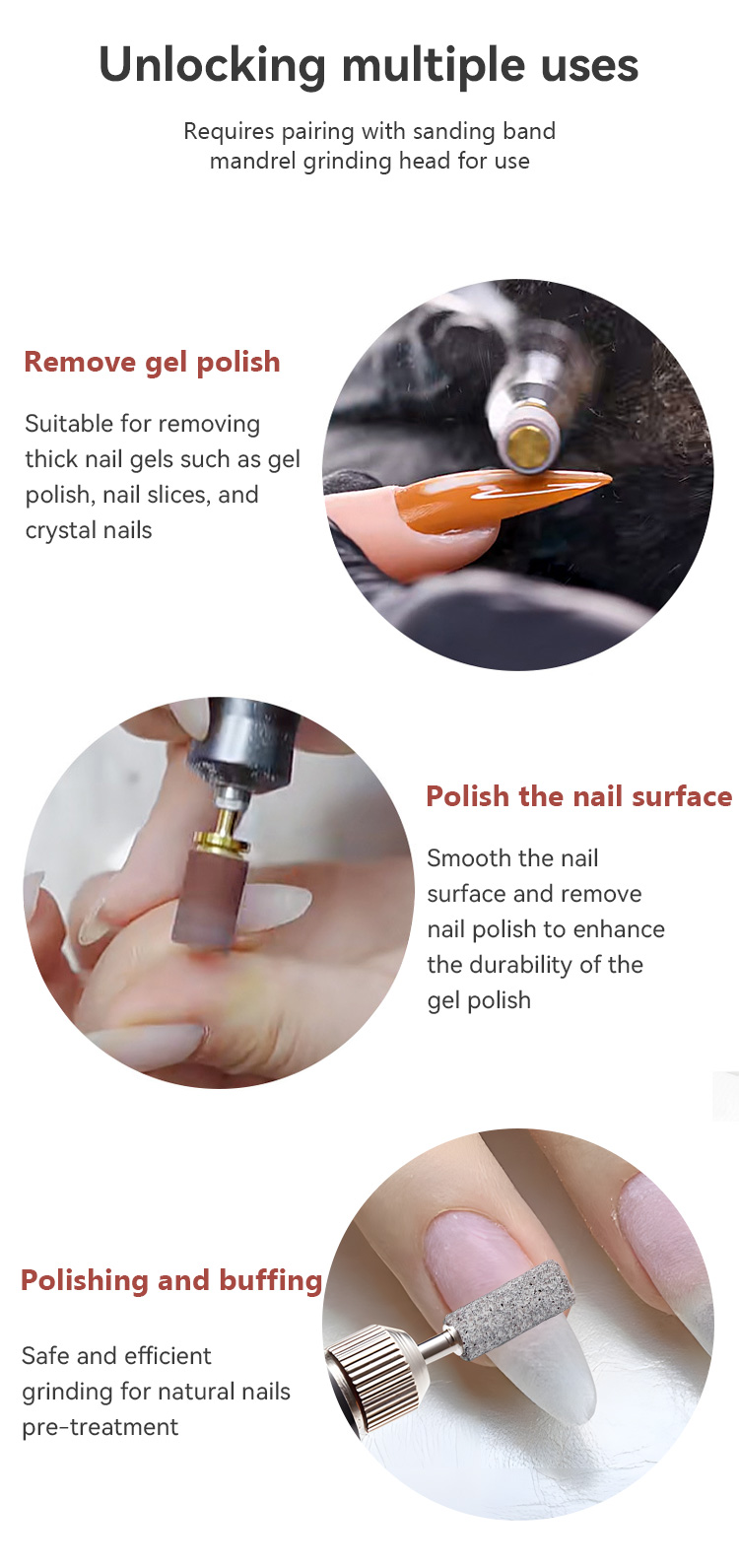 Unlocking multiple uses

Requires pairing with sanding band mandrel grinding head for use

Remove gel polish

Suitable for removing thick nail gels such as gel polish, nail slices, and crystal nails

Polish the nail surface

Smooth the nail surface and remove nail polish to enhance the durability of the gel polish

Polishing and buffing

Safe and efficient grinding for natural nails pre-treatment