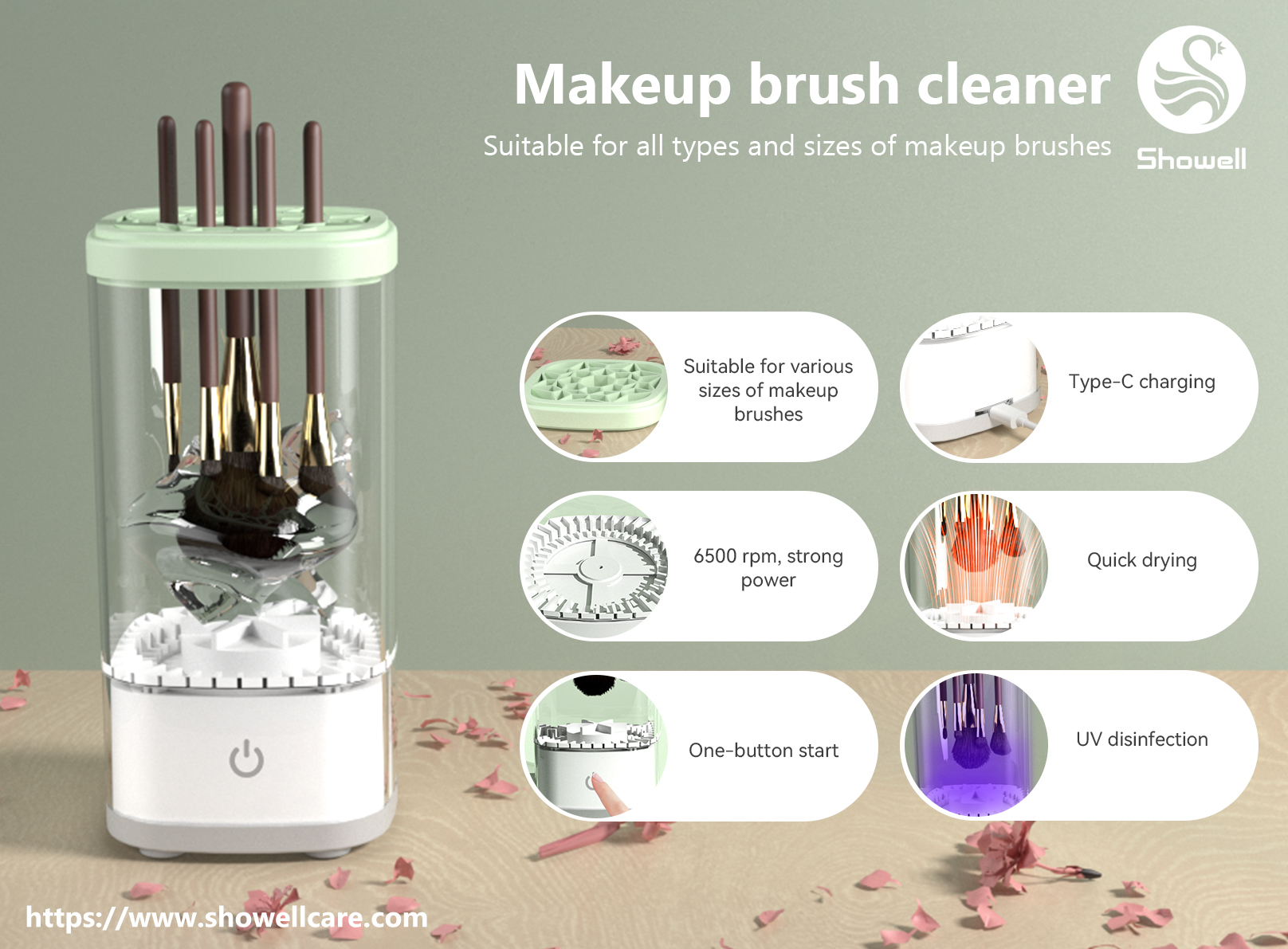 Makeup brush cleaner

Suitable for all types and sizes of makeup brushes

Showell

Suitable for various sizes of makeup brushes

Type-C charging

6500 rpm, strong power

Quick drying

One-button start

UV disinfection

https://www.showellcare.com