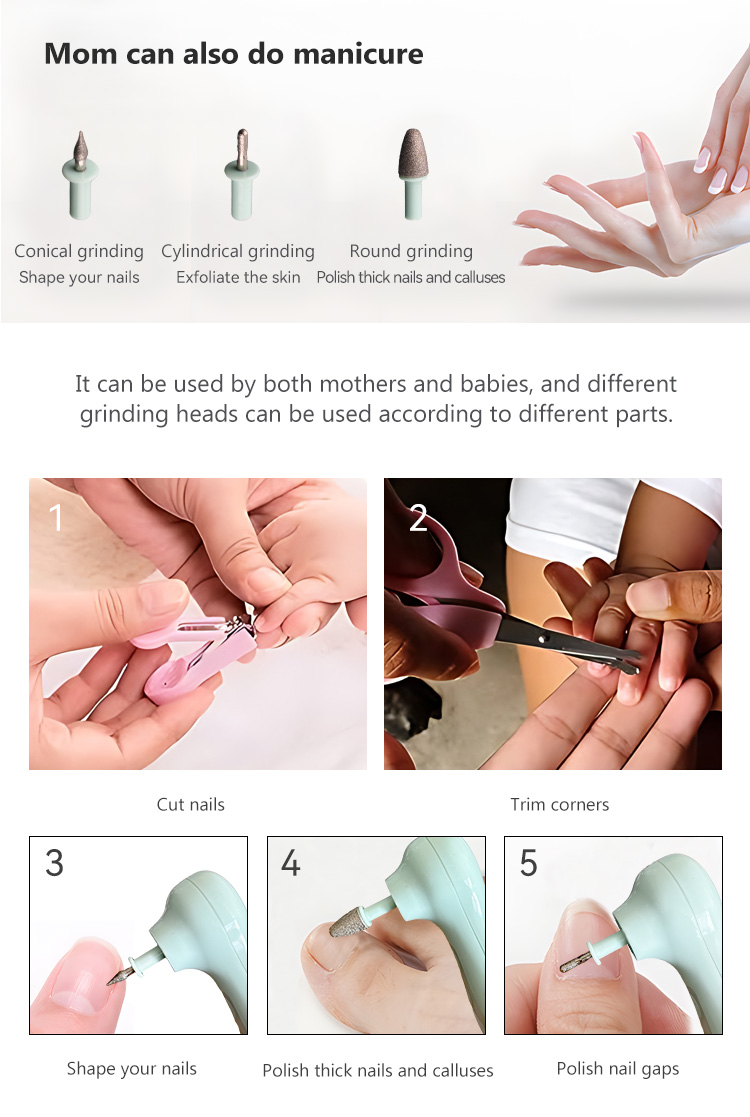 Mom can also do manicure

Conical grinding
Shape your nails

Cylindrical grinding
Exfoliate the skin

Round grinding
Polish thick nails and calluses

It can be used by both mothers and babies, and different grinding heads can be used according to different parts.

1

Cut nails

2

Trim corners

3

Shape your nails

4

Polish thick nails and calluses

5

Polish nail gaps