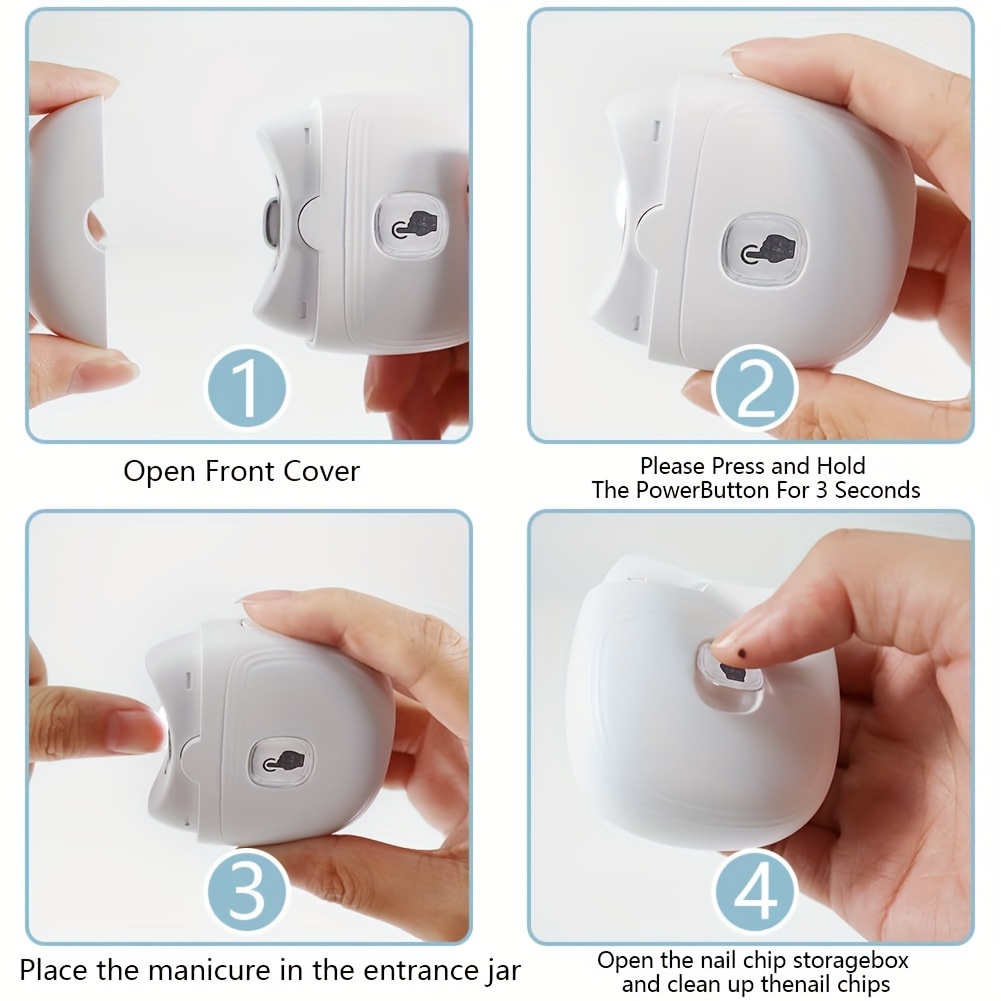 1

Open Front Cover

2

Please Press and Hold The PowerButton For 3 Seconds

3

Place the manicure in the entrance jar

4

Open the nail chip storagebox and clean up thenail chips