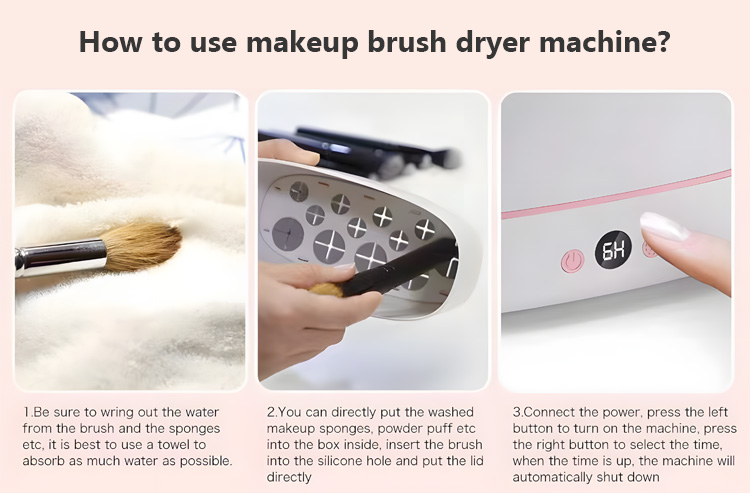 How to use makeup brush dryer machine?

6H

1.Be sure to wring out the water from the brush and the sponges etc, it is best to use a towel to absorb as much water as possible.

2.You can directly put the washed makeup sponges, powder puff etc into the box inside, insert the brush into the silicone hole and put the lid directly

3.Connect the power, press the left button to turn on the machine, press the right button to select the time, when the time is up, the machine will automatically shut down