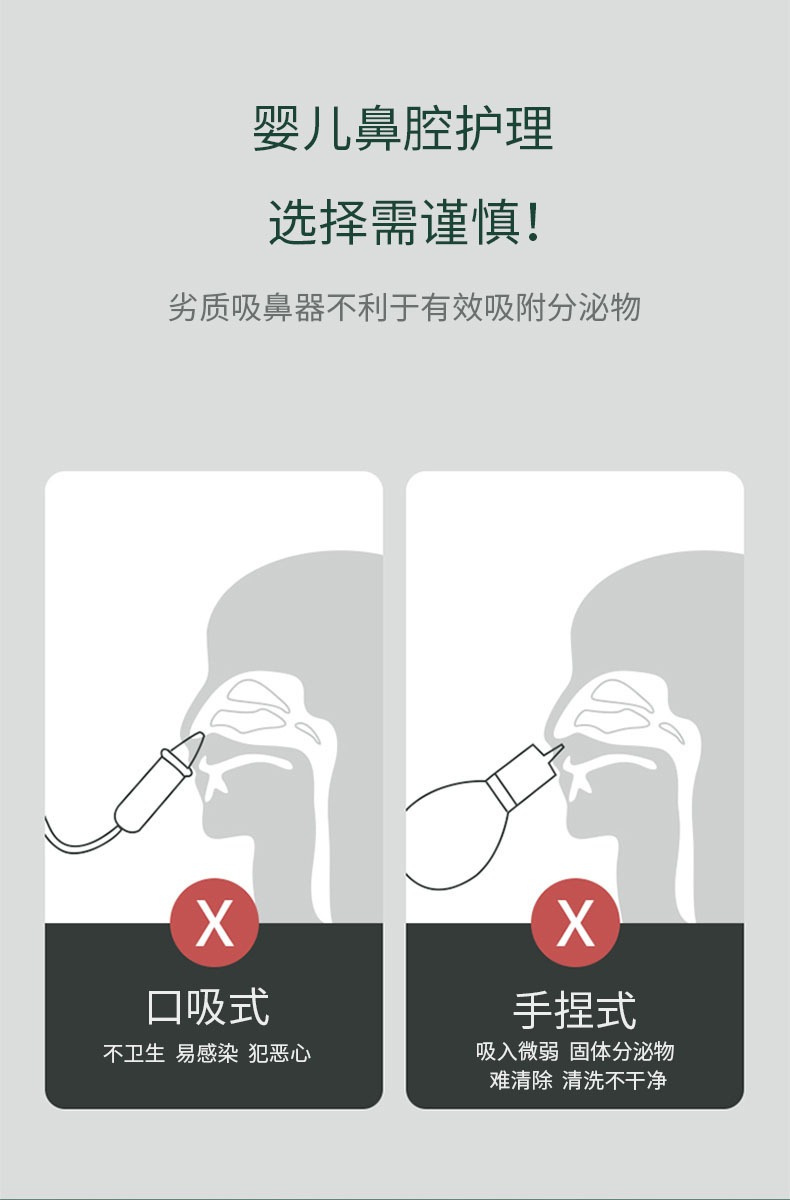 婴儿鼻腔护理

选择需谨慎!

劣质吸鼻器不利于有效吸附分泌物

X

口吸式

不卫生 易感染 犯恶心

X

手捏式

吸入微弱 固体分泌物
难清除 清洗不干净