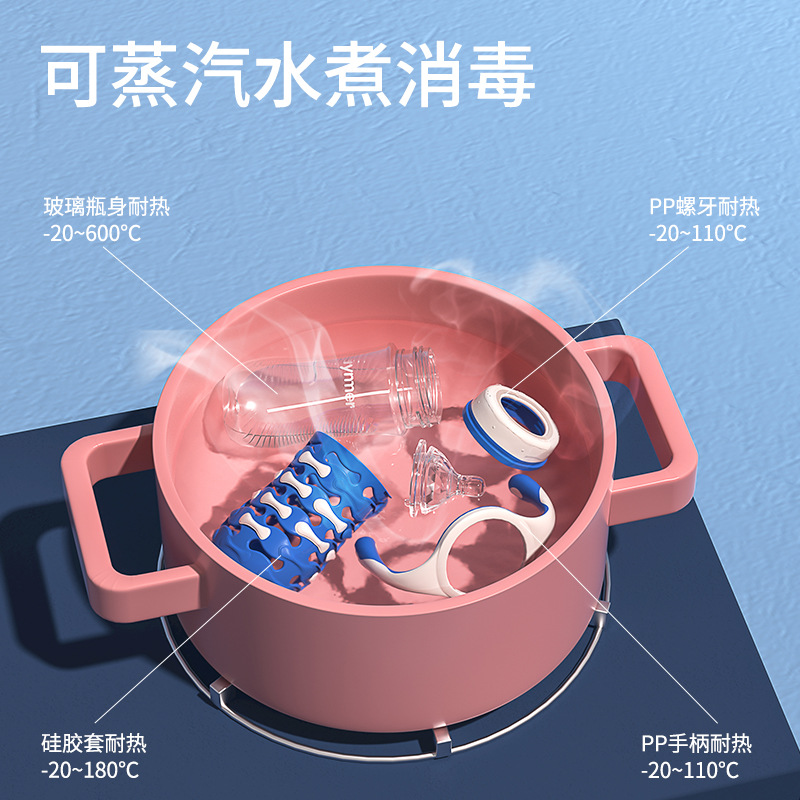 可蒸汽水煮消毒

玻璃瓶身耐热
-20~600°C

PP螺牙耐热
-20~110°C

ymer

硅胶套耐热
-20~180°C

PP手柄耐热
-20~110°C