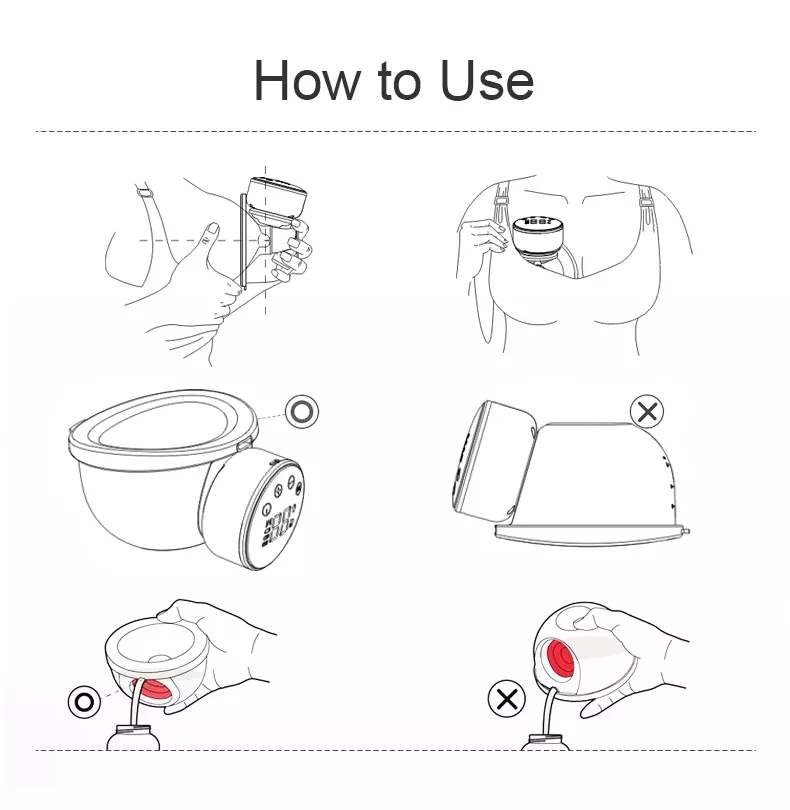 How to Use