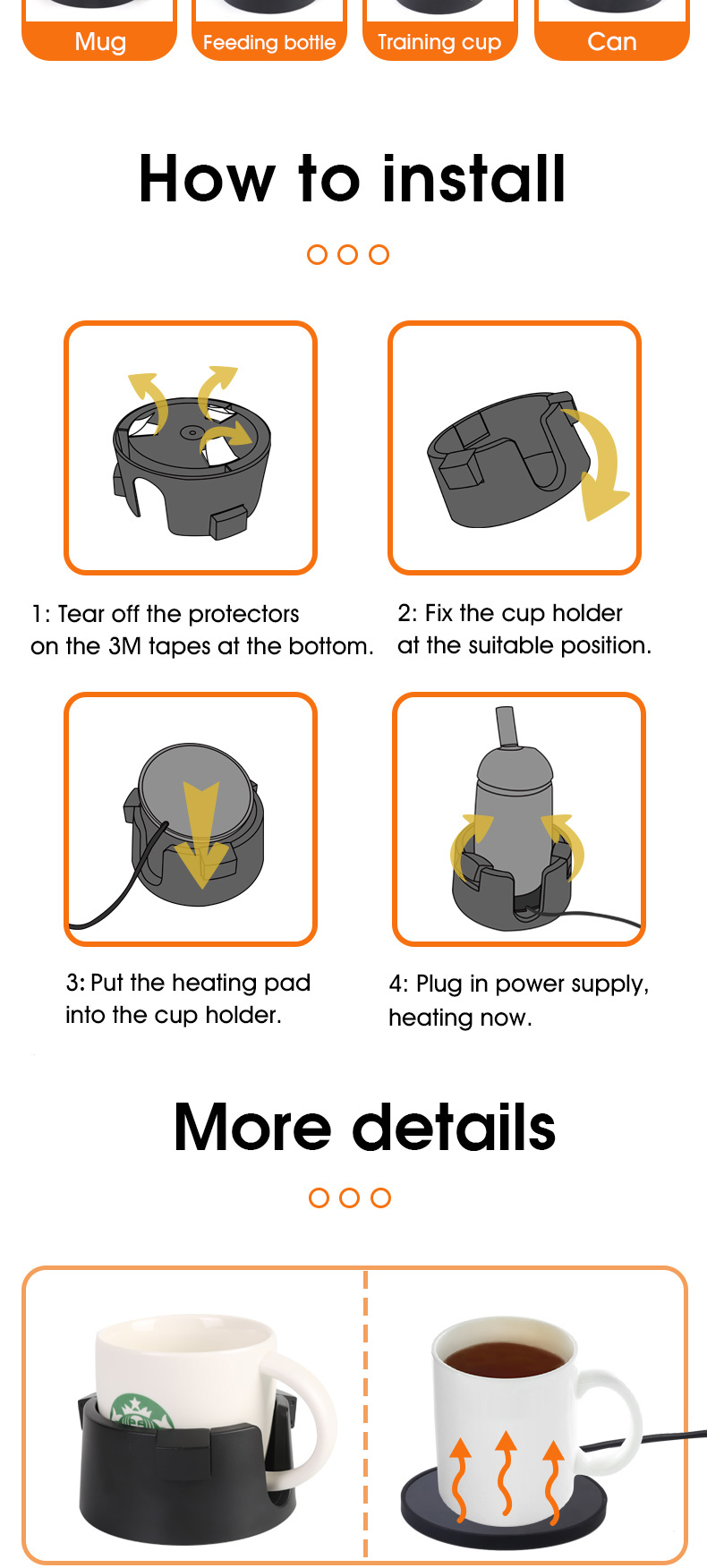 Mug
Feeding bottle
Training cup
Can

How to install

1: Tear off the protectors on the 3M tapes at the bottom.

2: Fix the cup holder at the suitable position.

3: Put the heating pad into the cup holder.

4: Plug in power supply, heating now.

More details