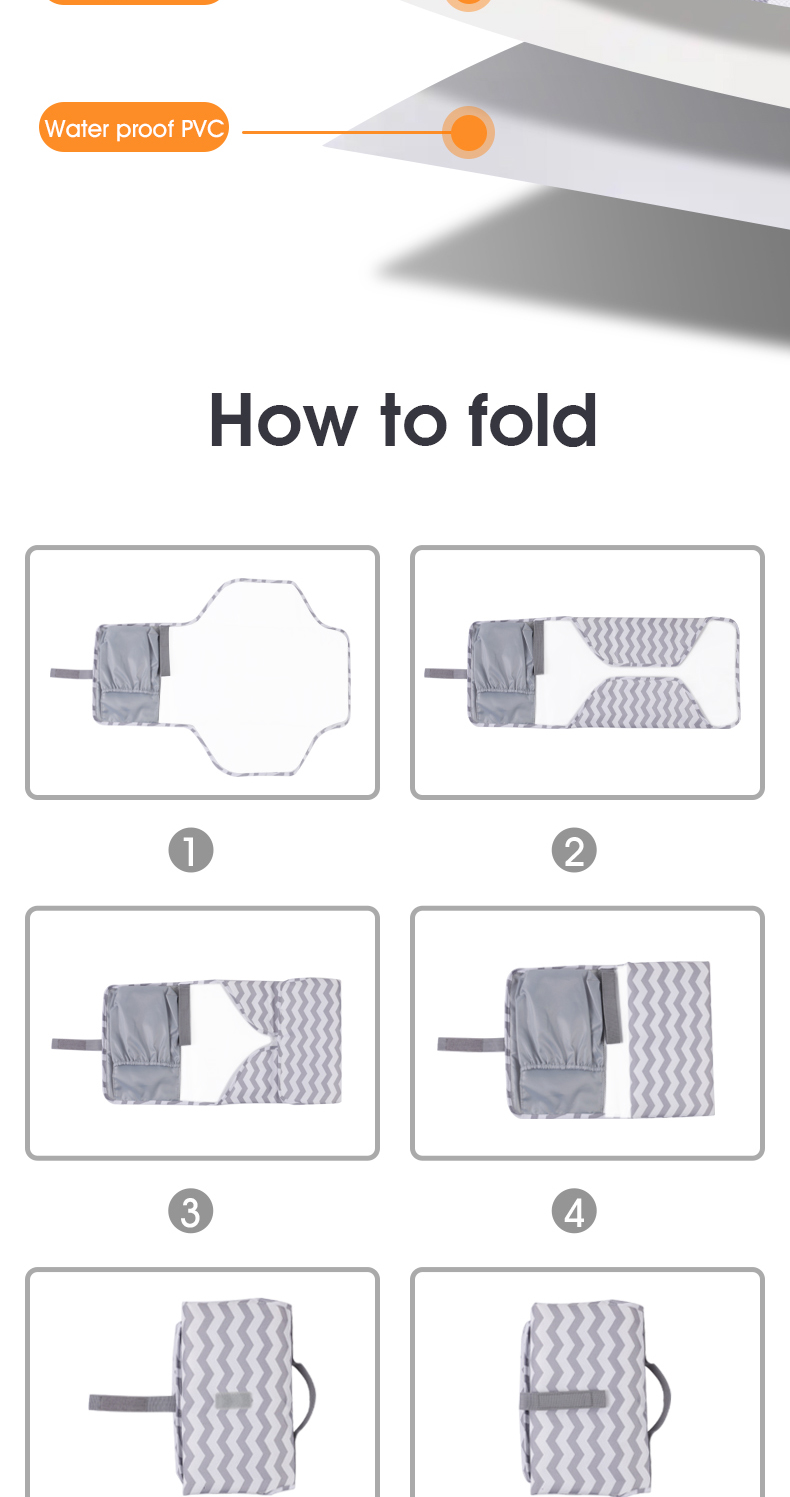 Water proof PVC

How to fold

1

2

3

4