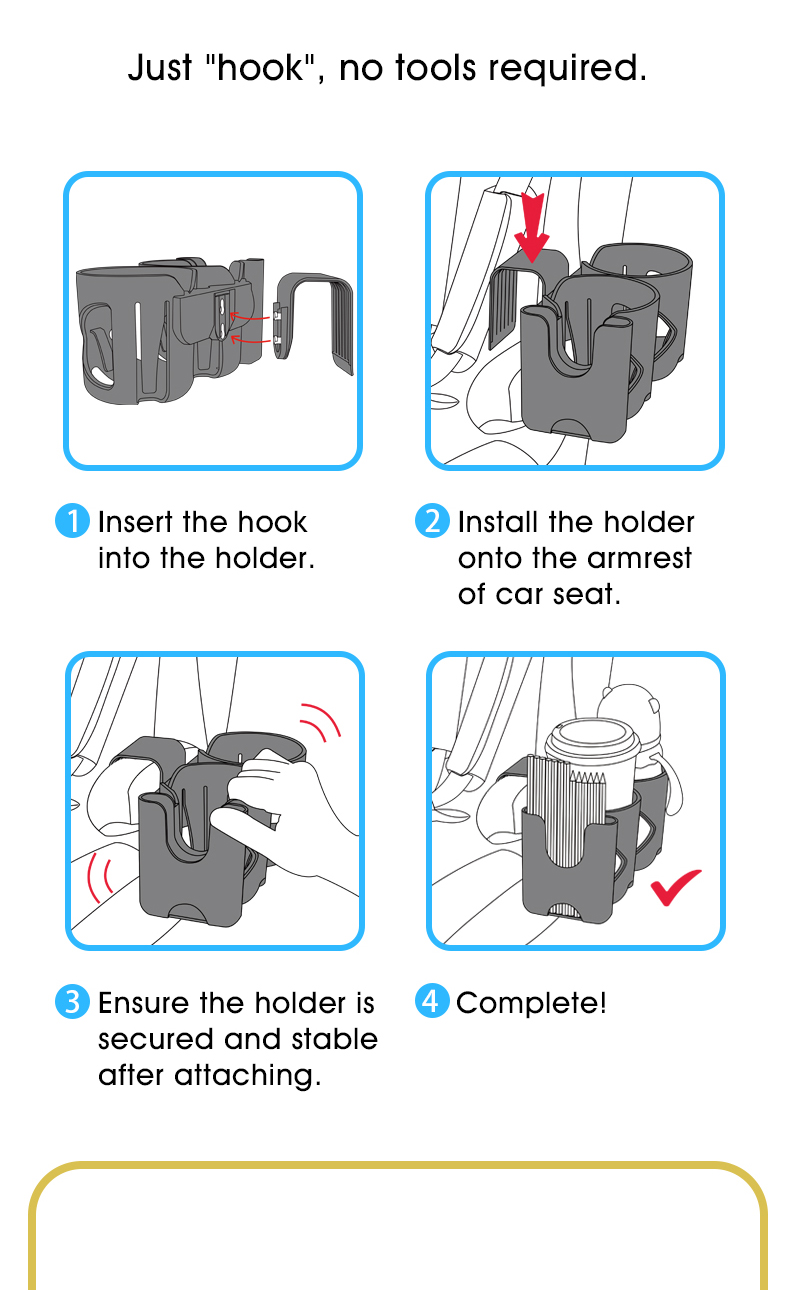 Just "hook", no tools required.

1 Insert the hook into the holder.

2 Install the holder onto the armrest of car seat.

3 Ensure the holder is secured and stable after attaching.

4 Complete!