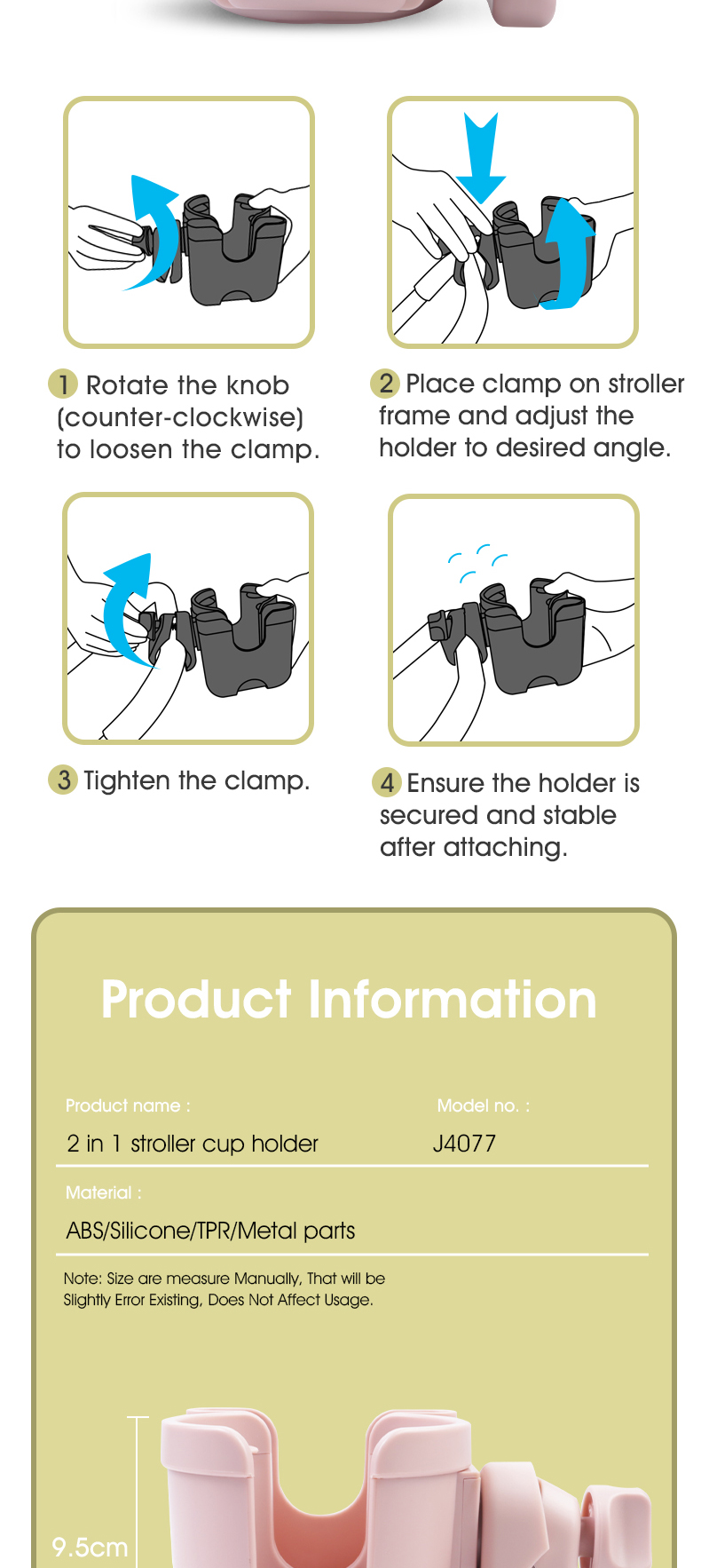 1 Rotate the knob (counter-clockwise) to loosen the clamp.

2 Place clamp on stroller frame and adjust the holder to desired angle.

3 Tighten the clamp.

4 Ensure the holder is secured and stable after attaching.

Product Information

Product name :
2 in 1 stroller cup holder

Model no. :
J4077

Material :
ABS/Silicone/TPR/Metal parts

Note: Size are measure Manually, That will be Slightly Error Existing, Does Not Affect Usage.

9.5cm