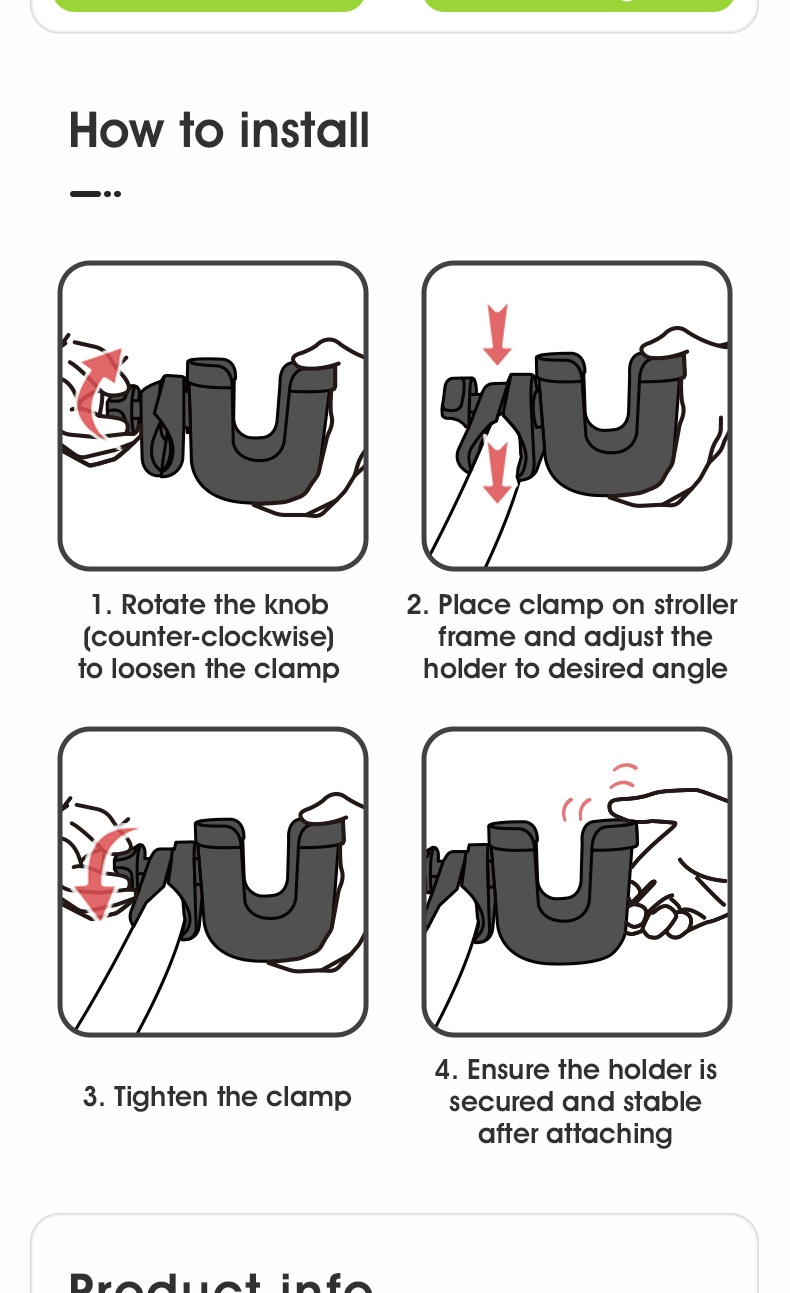 How to install

1. Rotate the knob (counter-clockwise) to loosen the clamp

2. Place clamp on stroller frame and adjust the holder to desired angle

3. Tighten the clamp

4. Ensure the holder is secured and stable after attaching

Product info