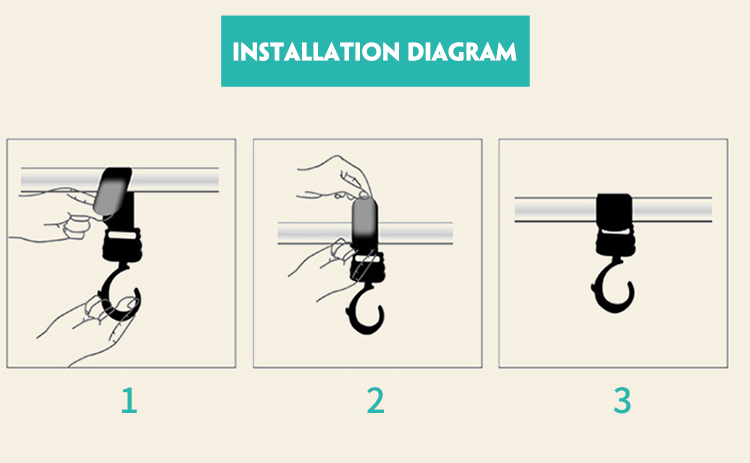 INSTALLATION DIAGRAM

1

2

3