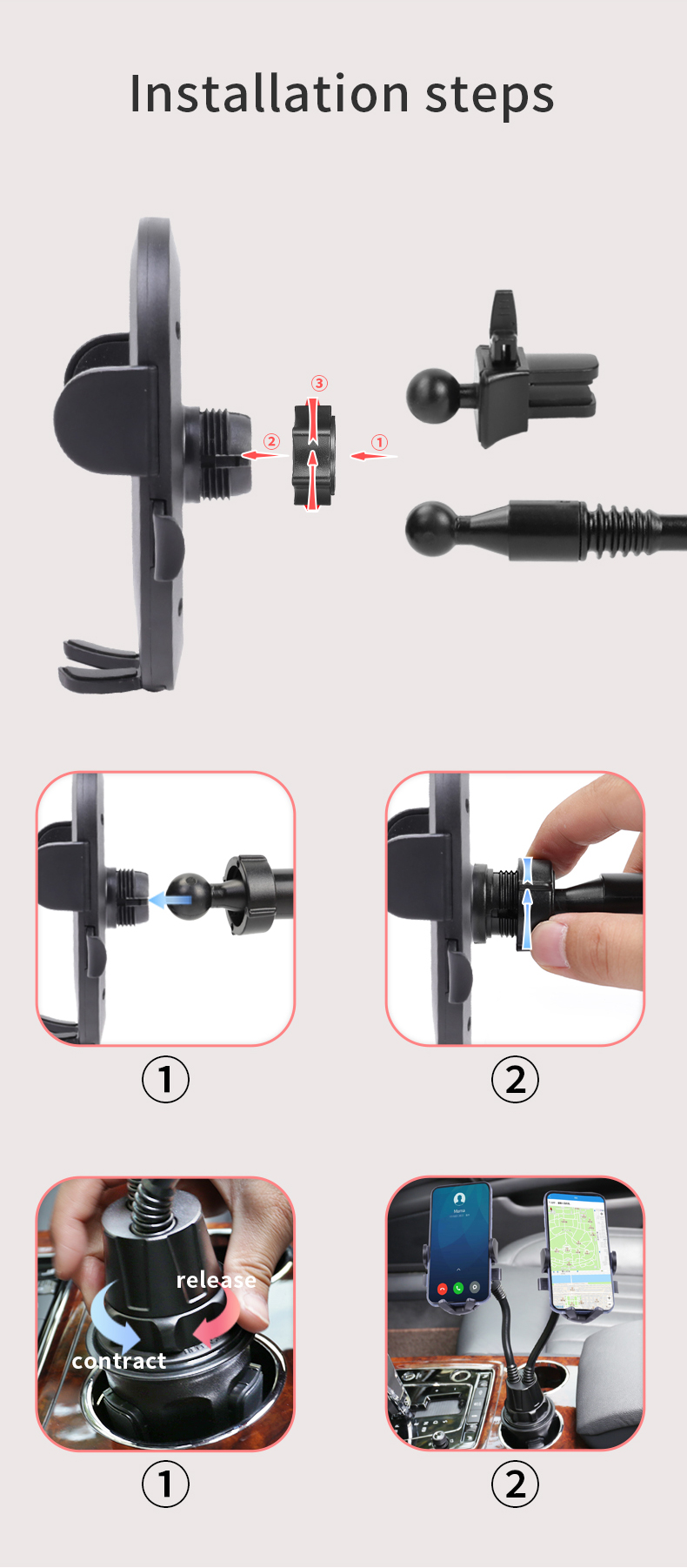 Installation steps

③
②
①

①

②

release
contract

①

②