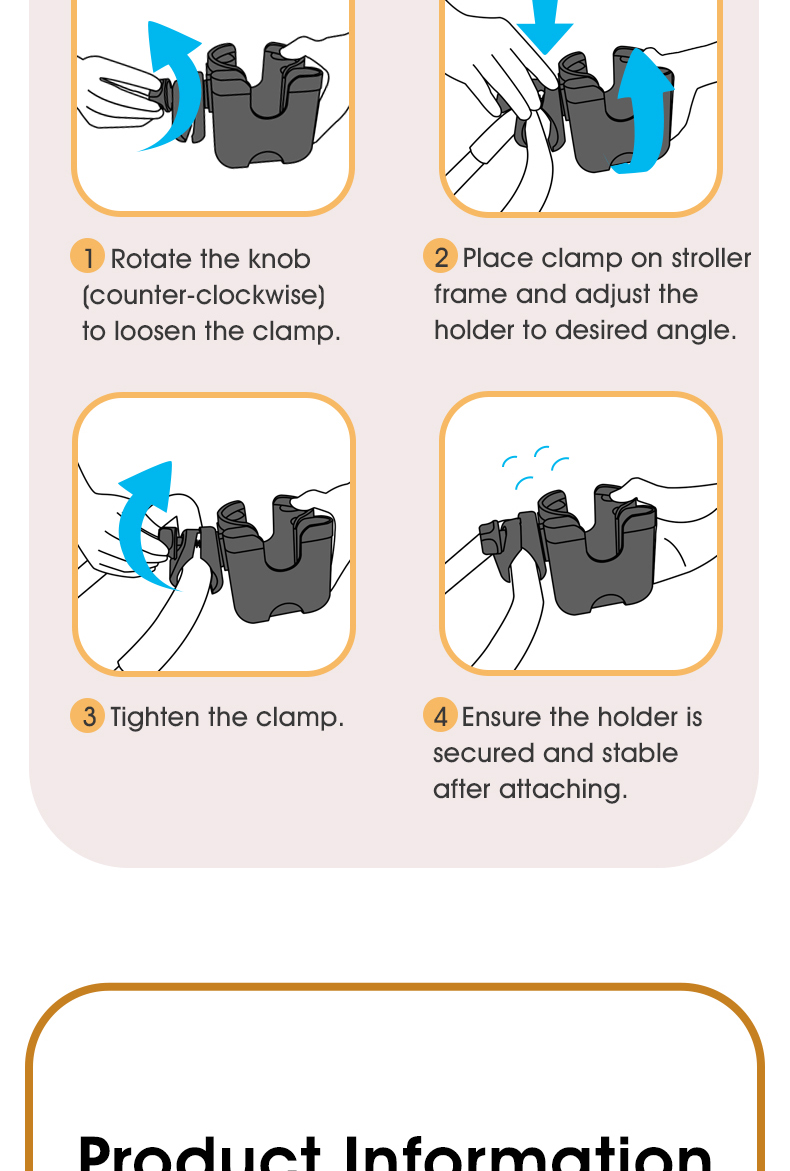 1 Rotate the knob (counter-clockwise) to loosen the clamp.

2 Place clamp on stroller frame and adjust the holder to desired angle.

3 Tighten the clamp.

4 Ensure the holder is secured and stable after attaching.

Product Information