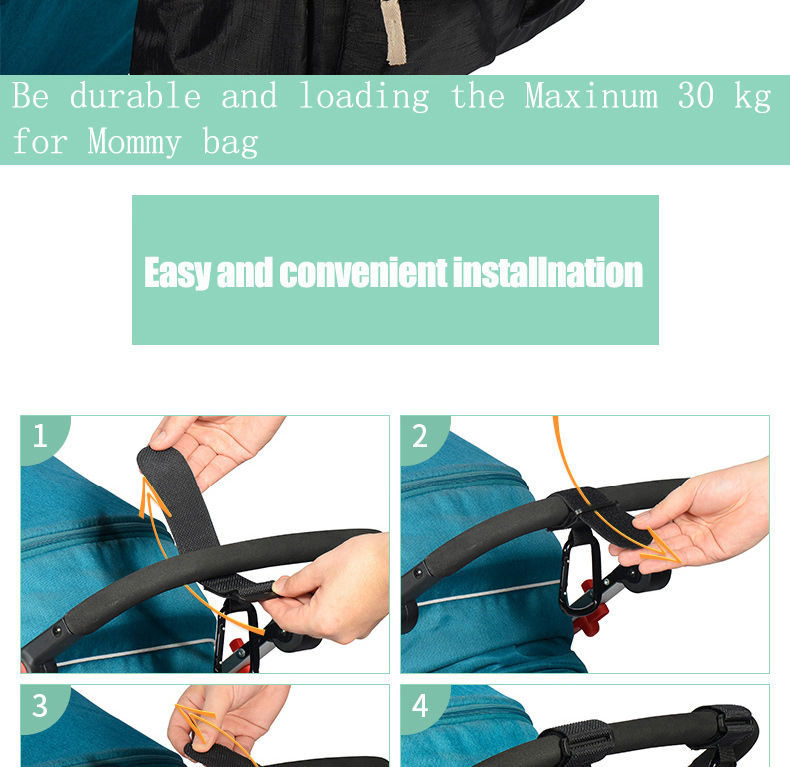 Be durable and loading the Maxinum 30 kg for Mommy bag

Easy and convenient installnation

1

2

3

4