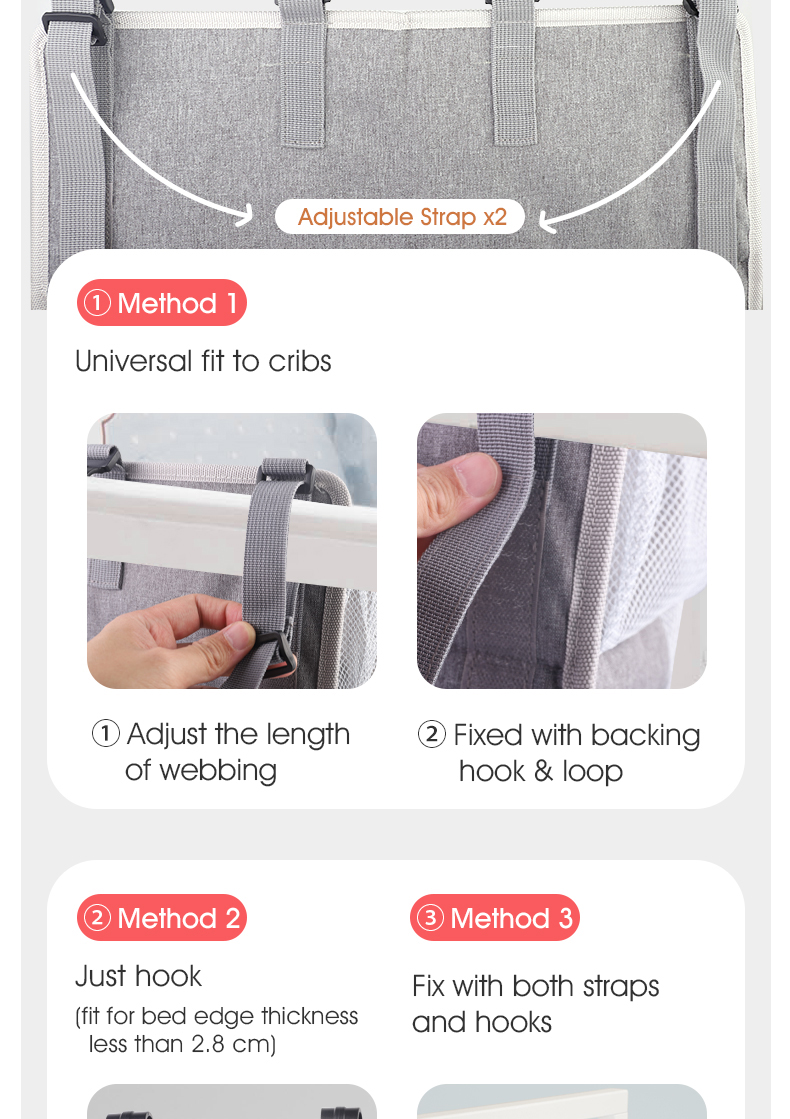 Adjustable Strap x2

① Method 1

Universal fit to cribs

① Adjust the length of webbing

② Fixed with backing hook & loop

② Method 2

Just hook

(fit for bed edge thickness less than 2.8 cm)

③ Method 3

Fix with both straps and hooks