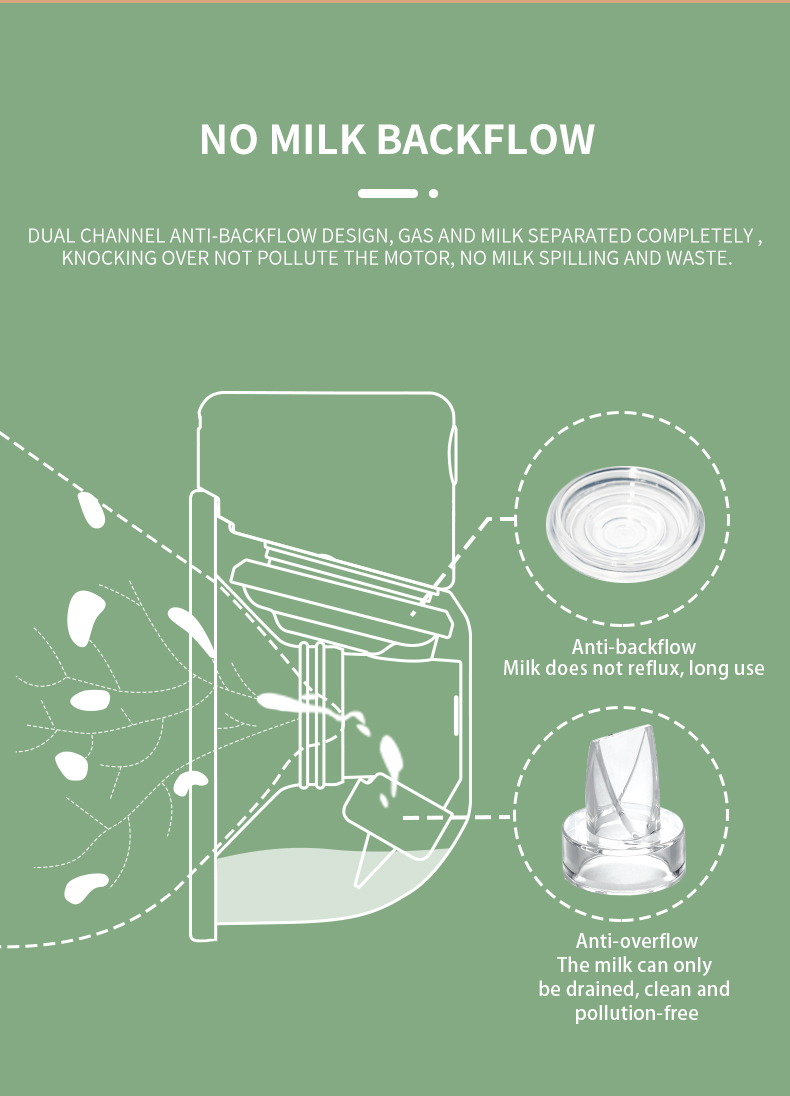 NO MILK BACKFLOW

DUAL CHANNEL ANTI-BACKFLOW DESIGN, GAS AND MILK SEPARATED COMPLETELY , KNOCKING OVER NOT POLLUTE THE MOTOR, NO MILK SPILLING AND WASTE.

Anti-backflow
Milk does not reflux, long use

Anti-overflow
The milk can only be drained, clean and pollution-free