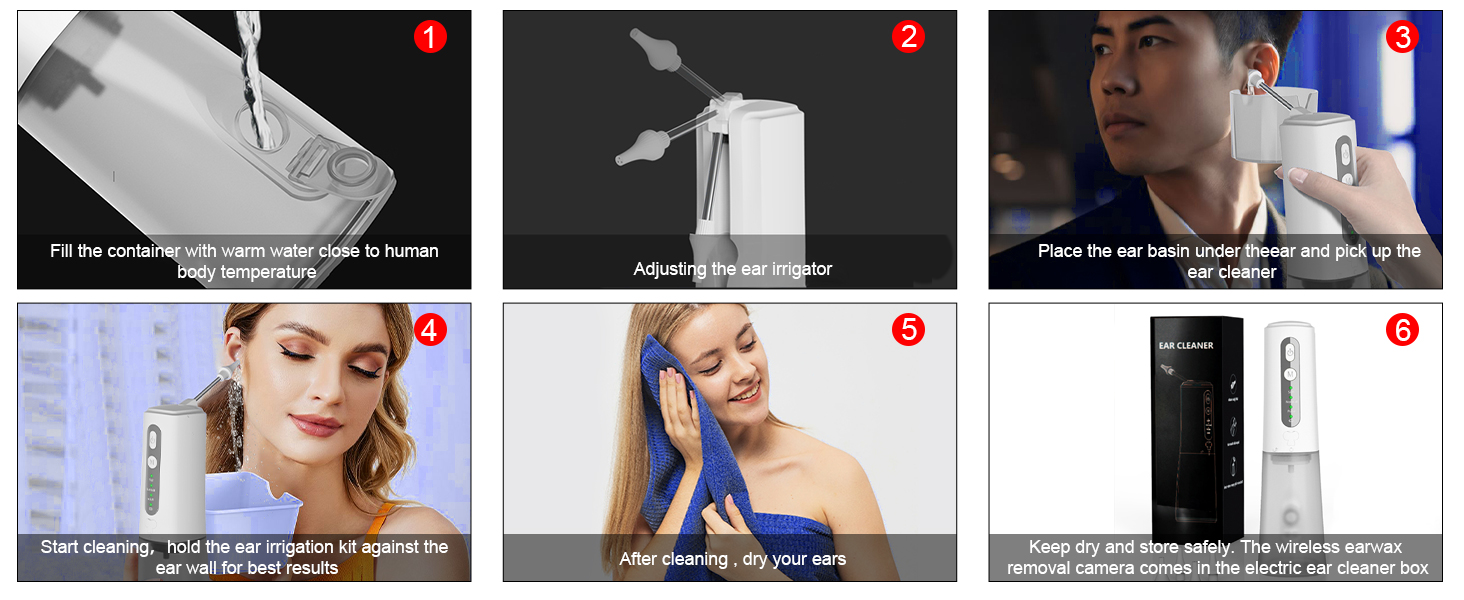 1
Fill the container with warm water close to human body temperature

2
Adjusting the ear irrigator

3
Place the ear basin under theear and pick up the ear cleaner

4
Start cleaning,  hold the ear irrigation kit against the ear wall for best results

5
After cleaning , dry your ears

6
EAR CLEANER
Keep dry and store safely. The wireless earwax removal camera comes in the electric ear cleaner box