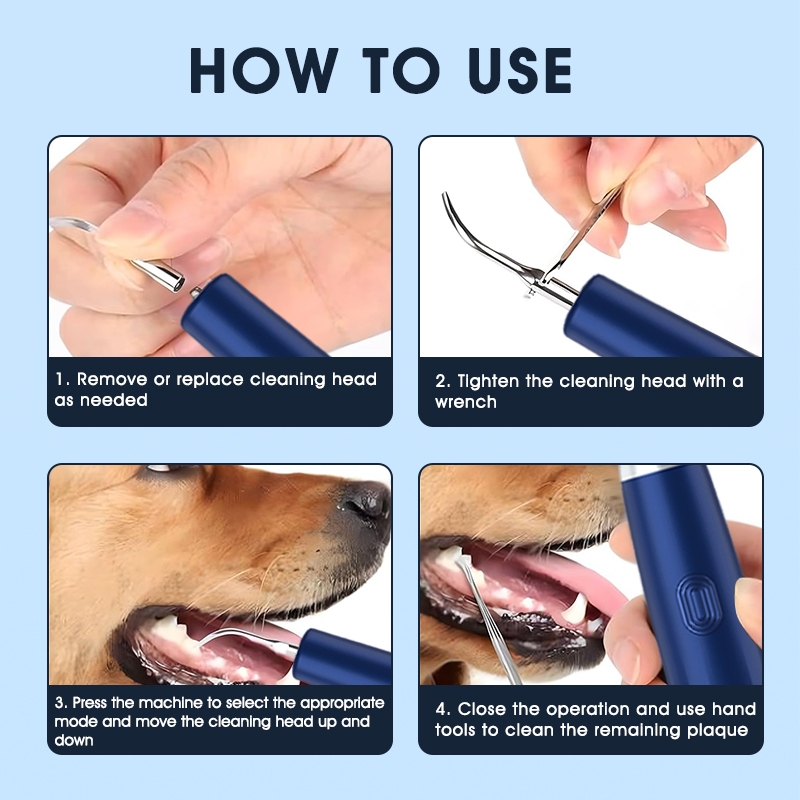 HOW TO USE

1. Remove or replace cleaning head as needed

2. Tighten the cleaning head with a wrench

3. Press the machine to select the appropriate mode and move the cleaning head up and down

4. Close the operation and use hand tools to clean the remaining plaque