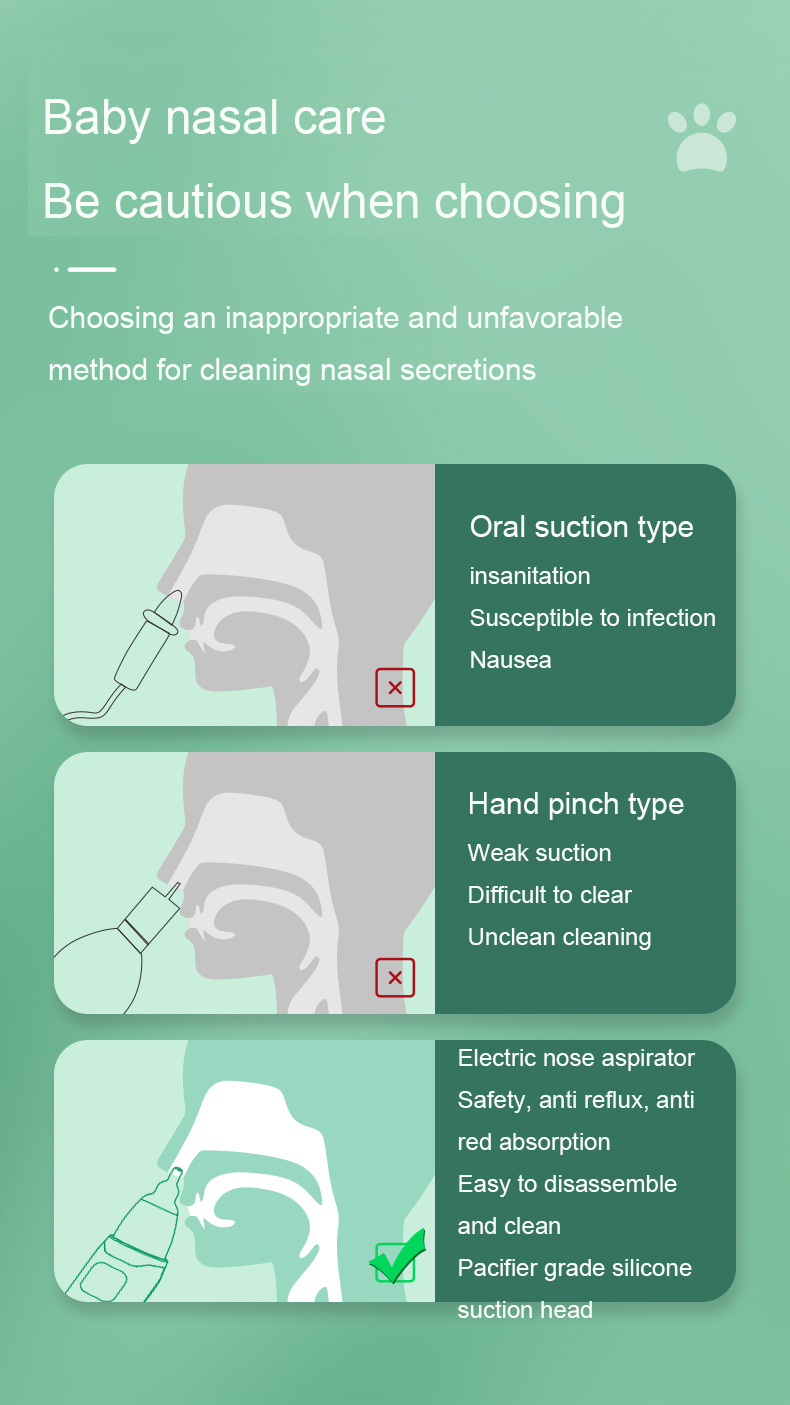 Baby nasal care

Be cautious when choosing

Choosing an inappropriate and unfavorable method for cleaning nasal secretions

Oral suction type
insanitation
Susceptible to infection
Nausea

Hand pinch type
Weak suction
Difficult to clear
Unclean cleaning

Electric nose aspirator
Safety, anti reflux, anti red absorption
Easy to disassemble and clean
Pacifier grade silicone suction head