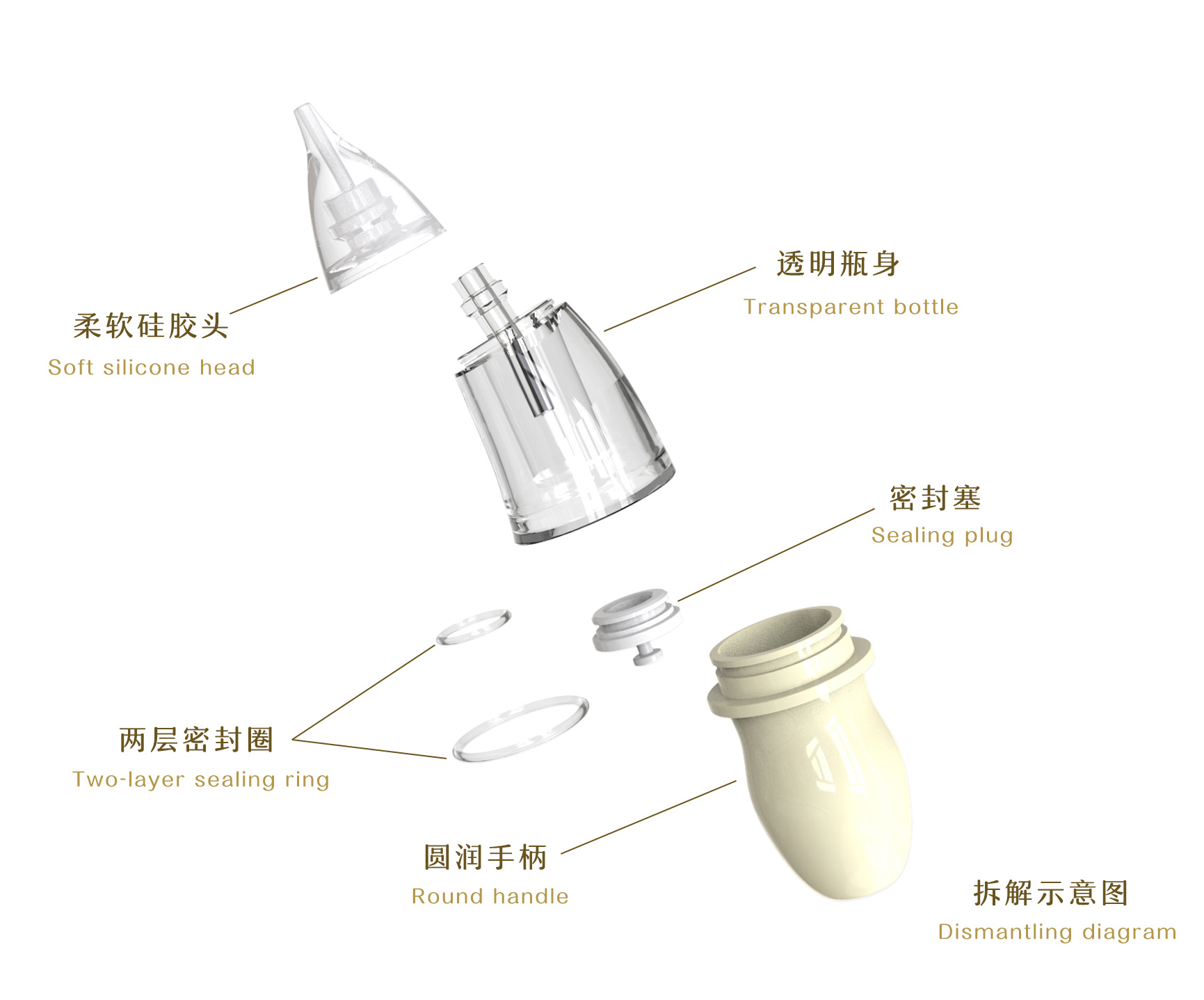 透明瓶身
Transparent bottle

柔软硅胶头
Soft silicone head

密封塞
Sealing plug

两层密封圈
Two-layer sealing ring

圆润手柄
Round handle

拆解示意图
Dismantling diagram