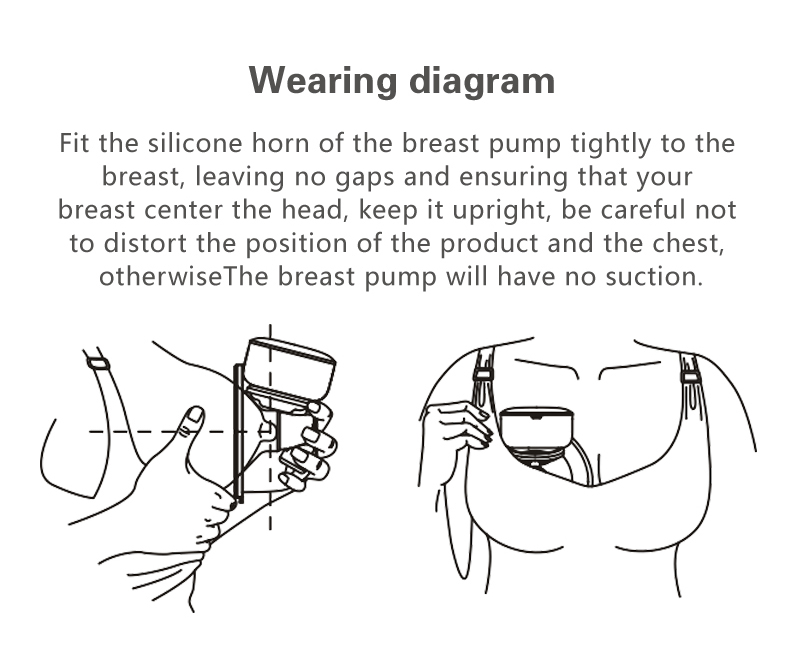 Wearing diagram

Fit the silicone horn of the breast pump tightly to the breast, leaving no gaps and ensuring that your breast center the head, keep it upright, be careful not to distort the position of the product and the chest, otherwiseThe breast pump will have no suction.