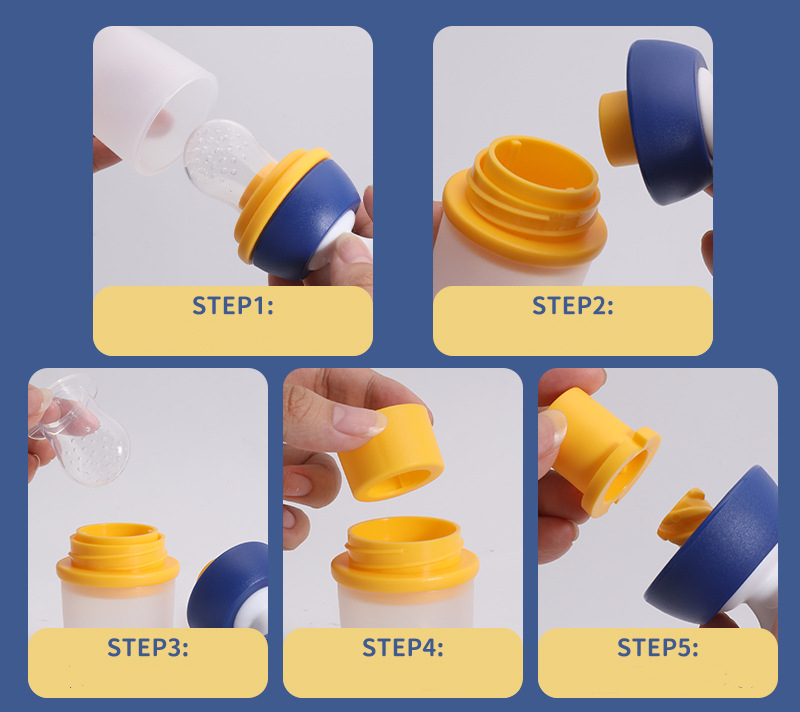 STEP1:

STEP2:

STEP3:

STEP4:

STEP5: