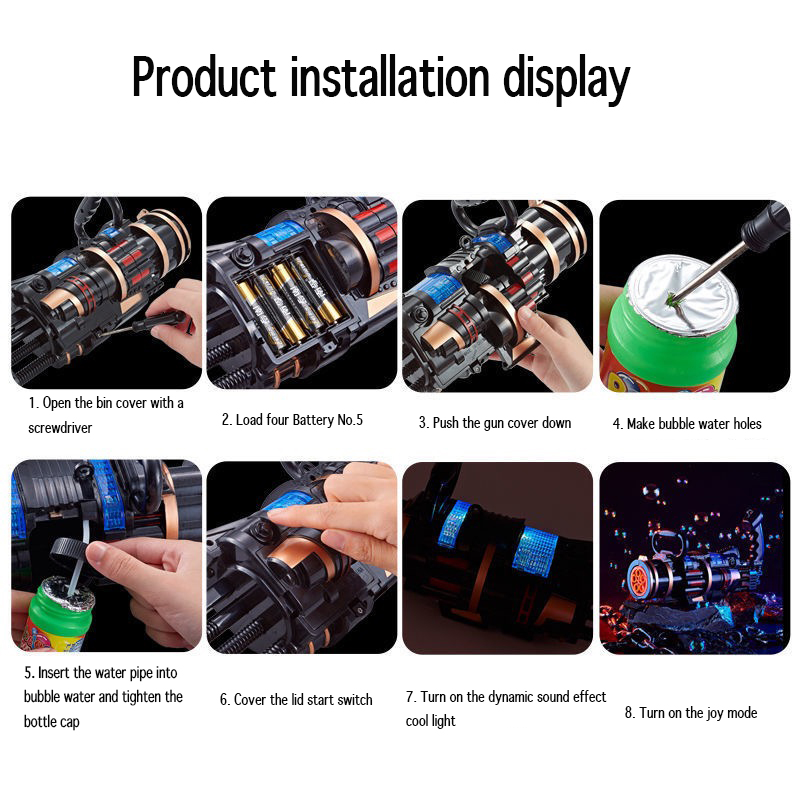 Product installation display

1. Open the bin cover with a screwdriver

2. Load four Battery No.5

3. Push the gun cover down

4. Make bubble water holes

5. Insert the water pipe into bubble water and tighten the bottle cap

6. Cover the lid start switch

7. Turn on the dynamic sound effect cool light

8. Turn on the joy mode