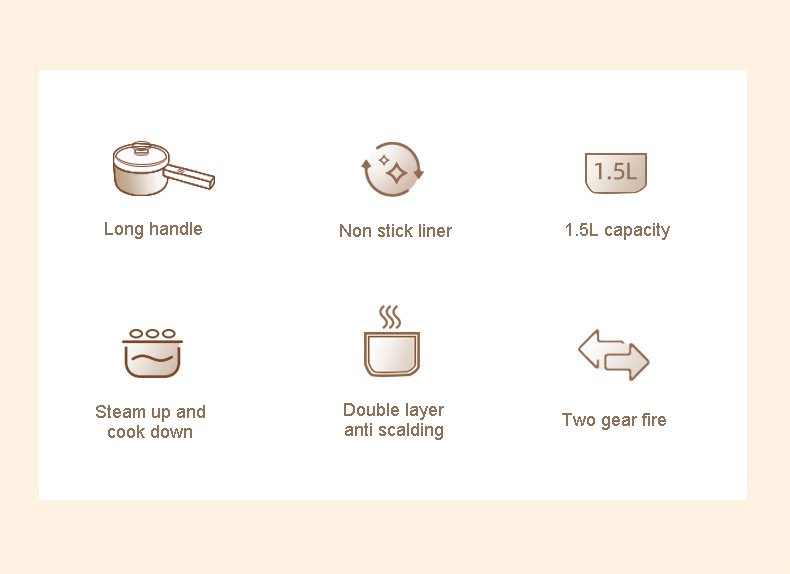 Long handle

Non stick liner

1.5L

1.5L capacity

Steam up and cook down

Double layer anti scalding

Two gear fire