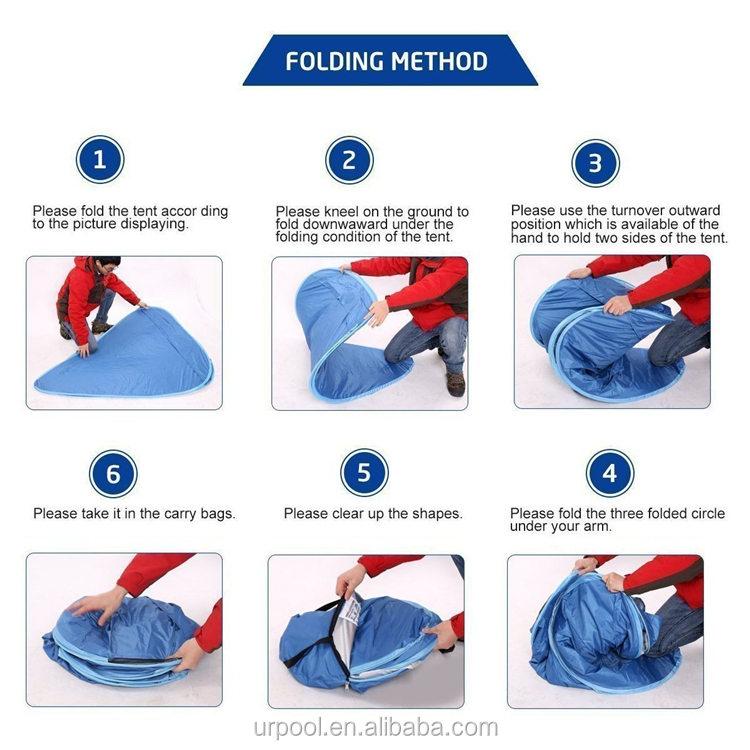 FOLDING METHOD

1

Please fold the tent accor ding to the picture displaying.

2

Please kneel on the ground to fold downwaward under the folding condition of the tent.

3

Please use the turnover outward position which is available of the hand to hold two sides of the tent.

6

Please take it in the carry bags.

5

Please clear up the shapes.

4

Please fold the three folded circle under your arm.

urpool.en.alibaba.com